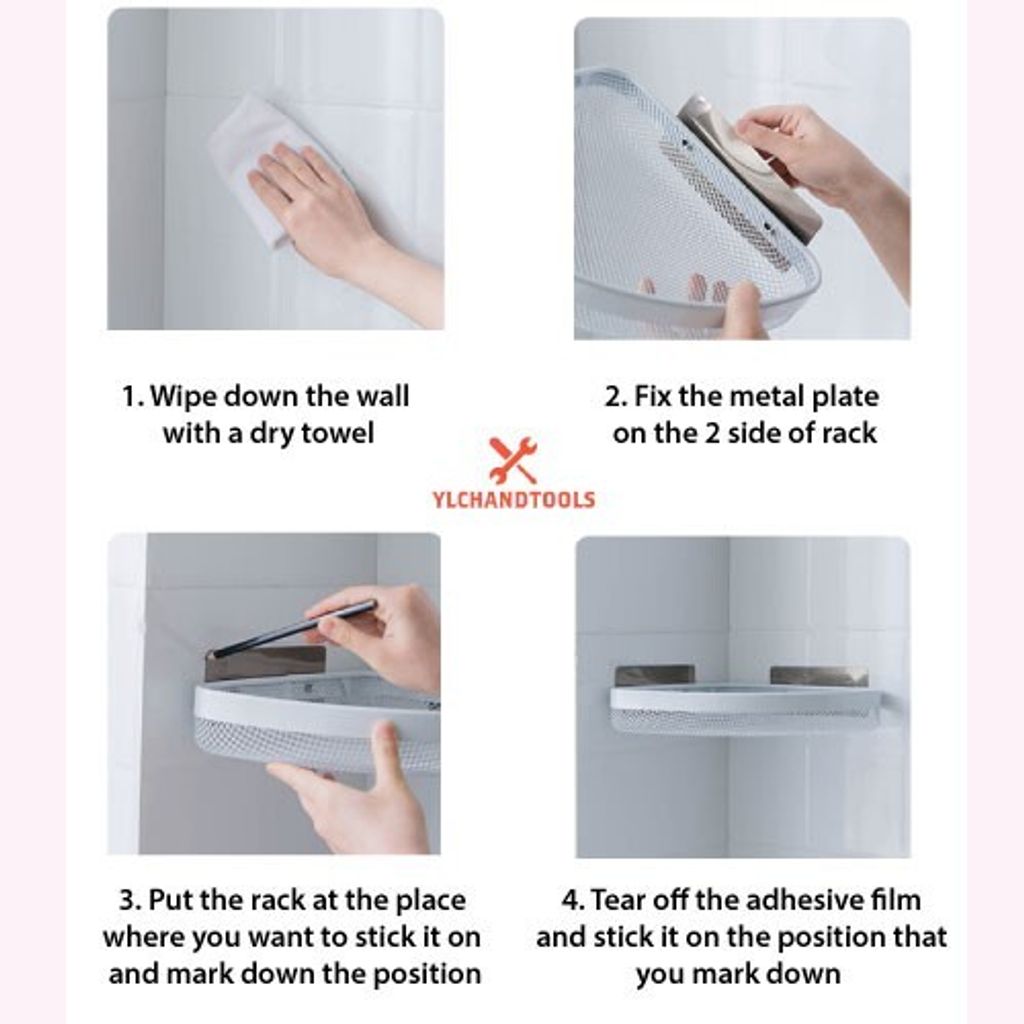 1. Wipe down the wall with a dry towel

2. Fix the metal plate on the 2 side of rack

YLCHANDTOOLS

3. Put the rack at the place where you want to stick it on and mark down the position

4. Tear off the adhesive film and stick it on the position that you mark down