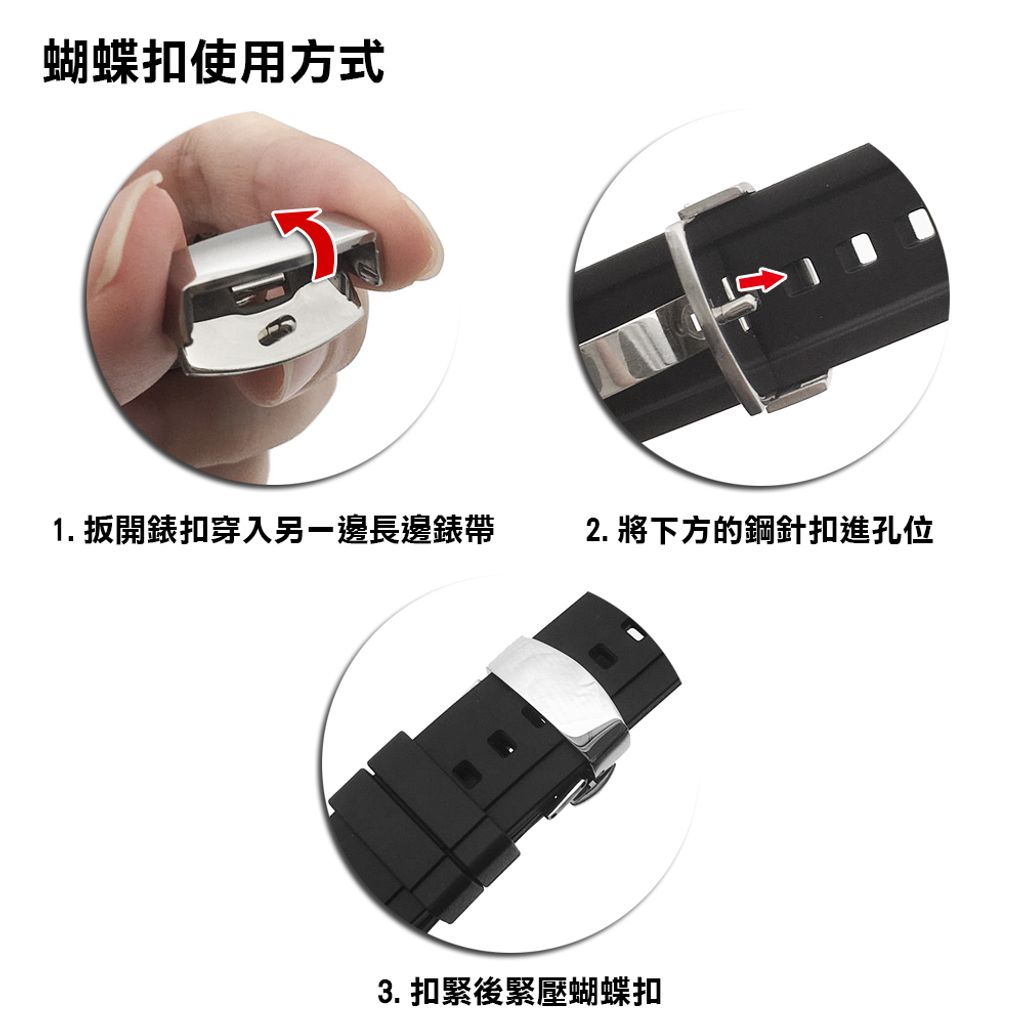 蝴蝶扣使用方式

1. 扳開錶扣穿入另一邊長邊錶帶

2. 將下方的鋼針扣進孔位

3. 扣緊後緊壓蝴蝶扣