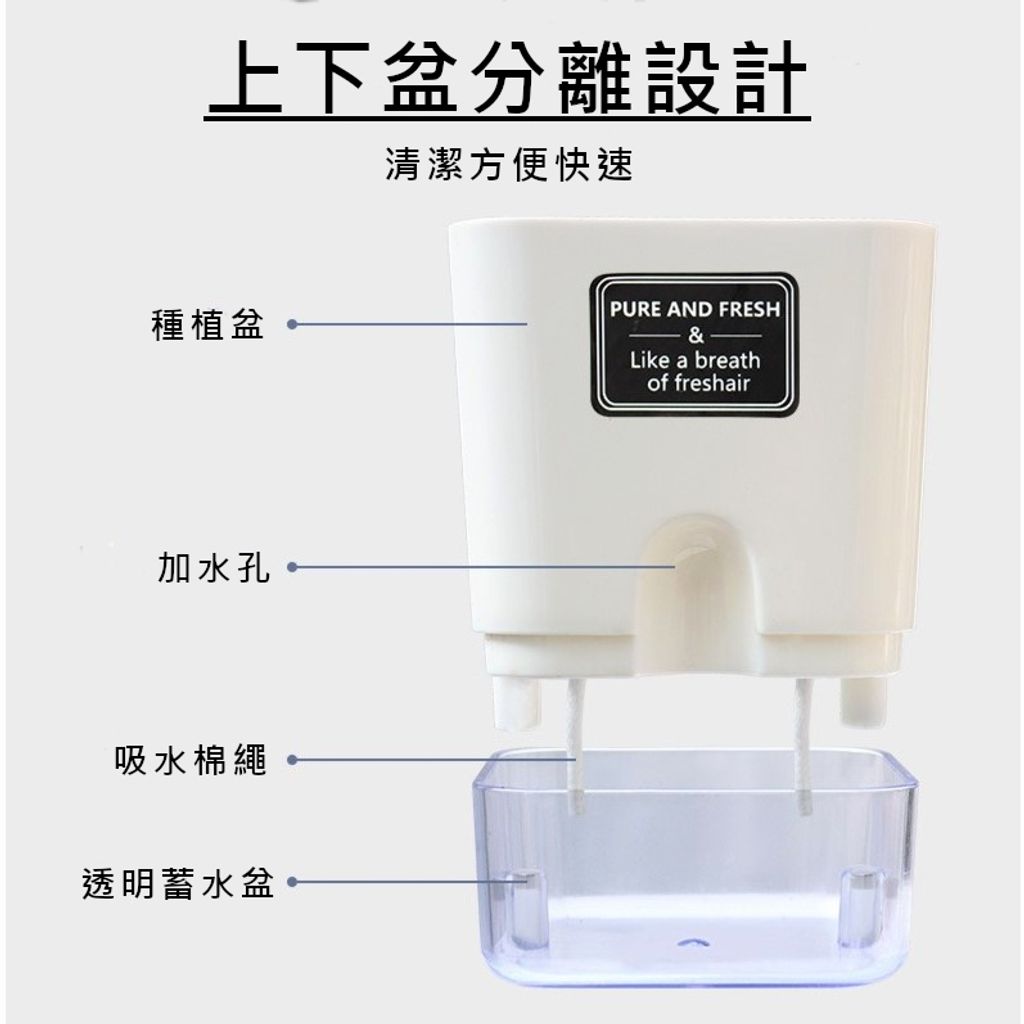 上下盆分離設計

清潔方便快速

種植盆

PURE AND FRESH
&
Like a breath
of freshair

加水孔

吸水棉繩

透明蓄水盆