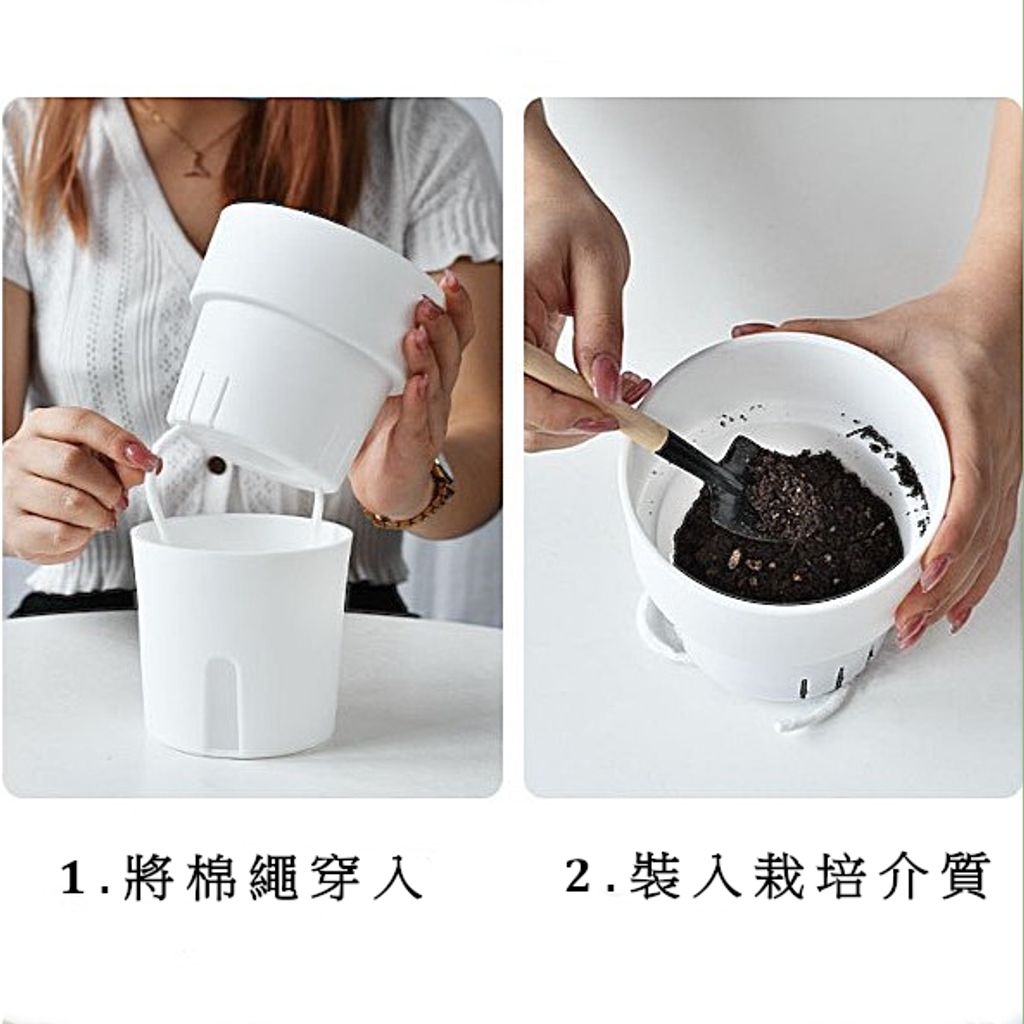 1.將棉繩穿入

2.裝入栽培介質