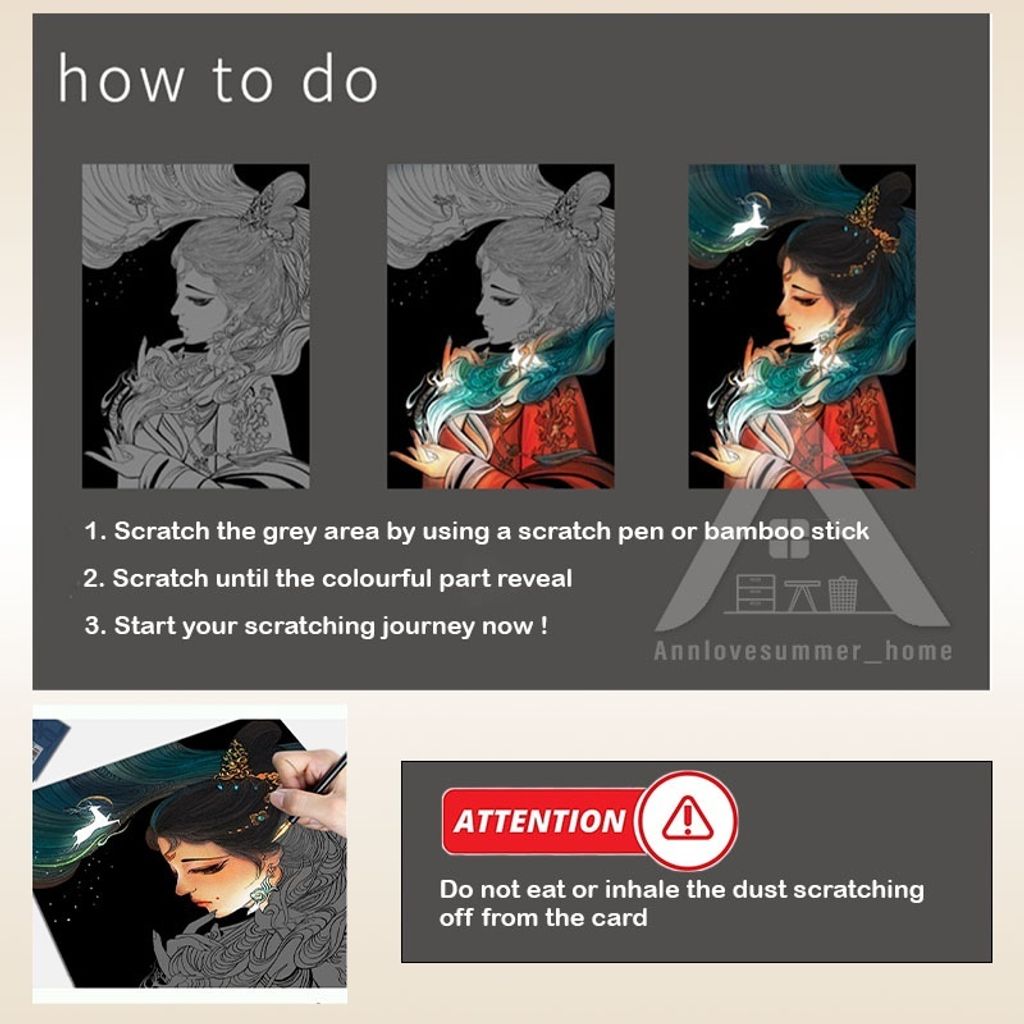 how to do

1. Scratch the grey area by using a scratch pen or bamboo stick

2. Scratch until the colourful part reveal

3. Start your scratching journey now !

Annlovesummer_home

ATTENTION

Do not eat or inhale the dust scratching off from the card