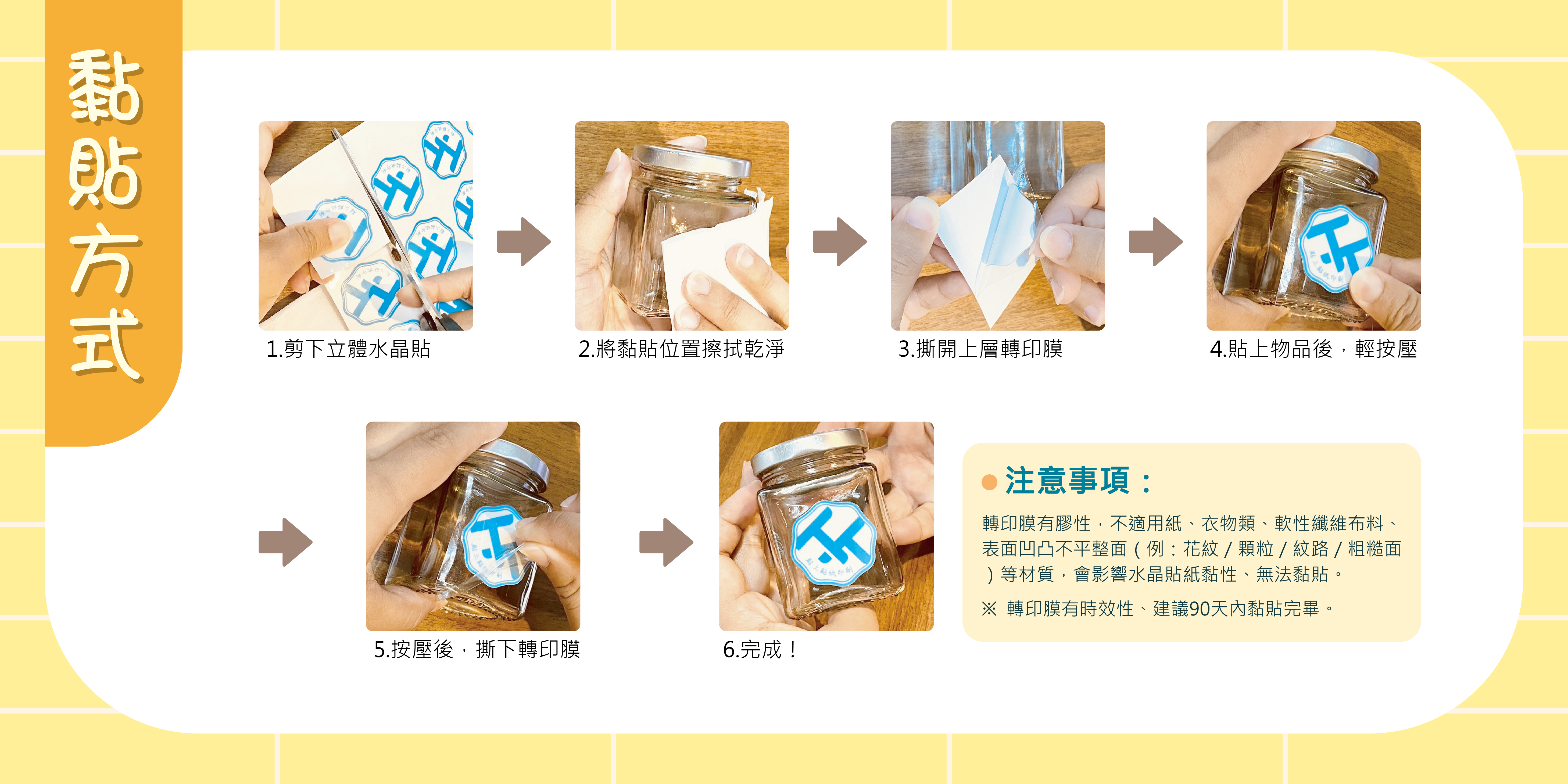 黏貼方式

1.剪下立體水晶貼

2.將黏貼位置擦拭乾淨

3.撕開上層轉印膜

4.貼上物品後，輕按壓

5.按壓後，撕下轉印膜

6.完成！

注意事項：

轉印膜有膠性，不適用紙、衣物類、軟性纖維布料、表面凹凸不平整面（例：花紋 / 顆粒 / 紋路 / 粗糙面）等材質，會影響水晶貼紙黏性、無法黏貼。

※ 轉印膜有時效性、建議90天內黏貼完畢。