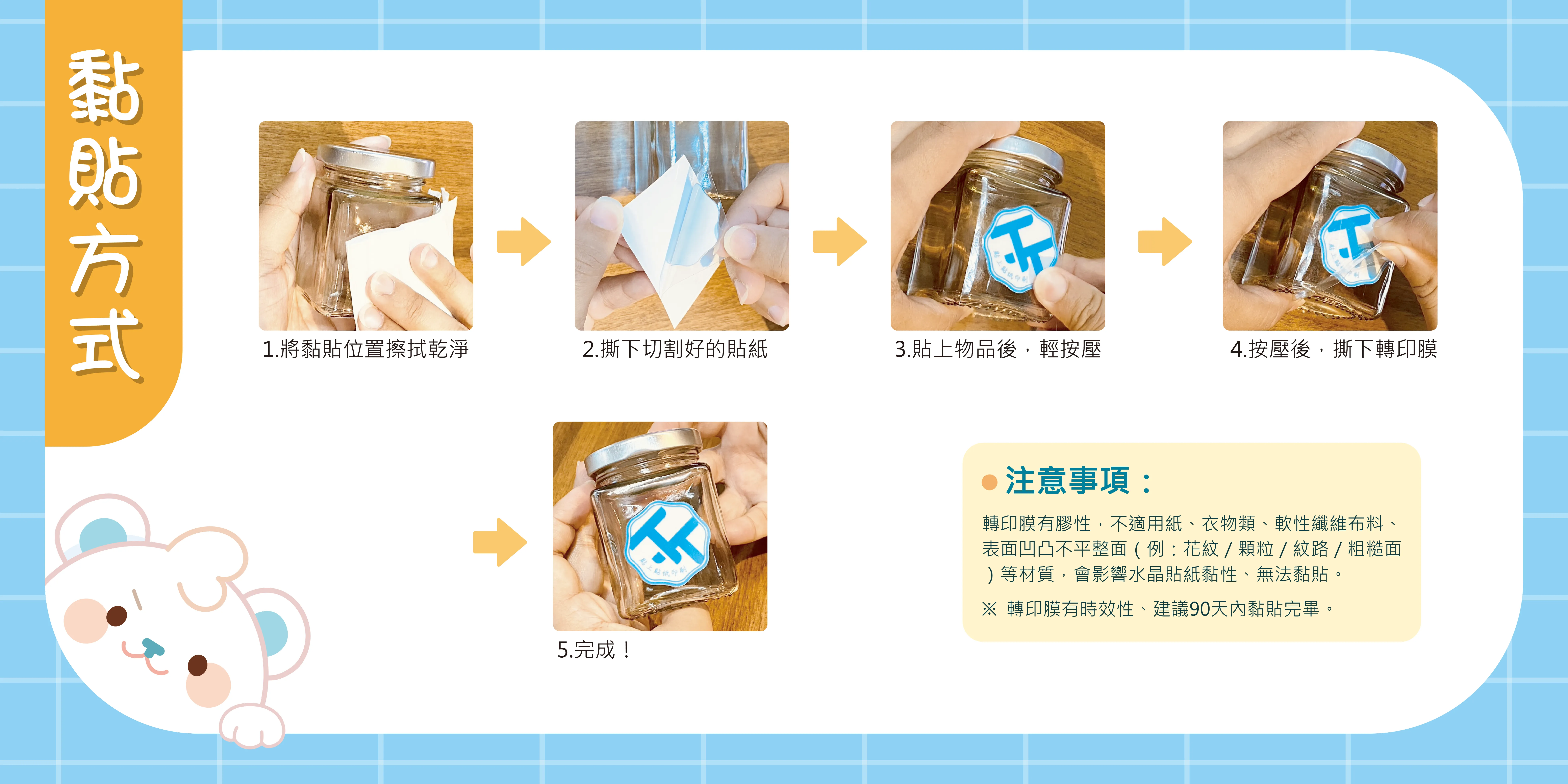 黏貼方式

1.將黏貼位置擦拭乾淨

2.撕下切割好的貼紙

3.貼上物品後，輕按壓

4.按壓後，撕下轉印膜

5.完成！

注意事項：

轉印膜有膠性，不適用紙、衣物類、軟性纖維布料、表面凹凸不平整面（例：花紋 / 顆粒 / 紋路 / 粗糙面）等材質，會影響水晶貼紙黏性、無法黏貼。

※ 轉印膜有時效性、建議90天內黏貼完畢。