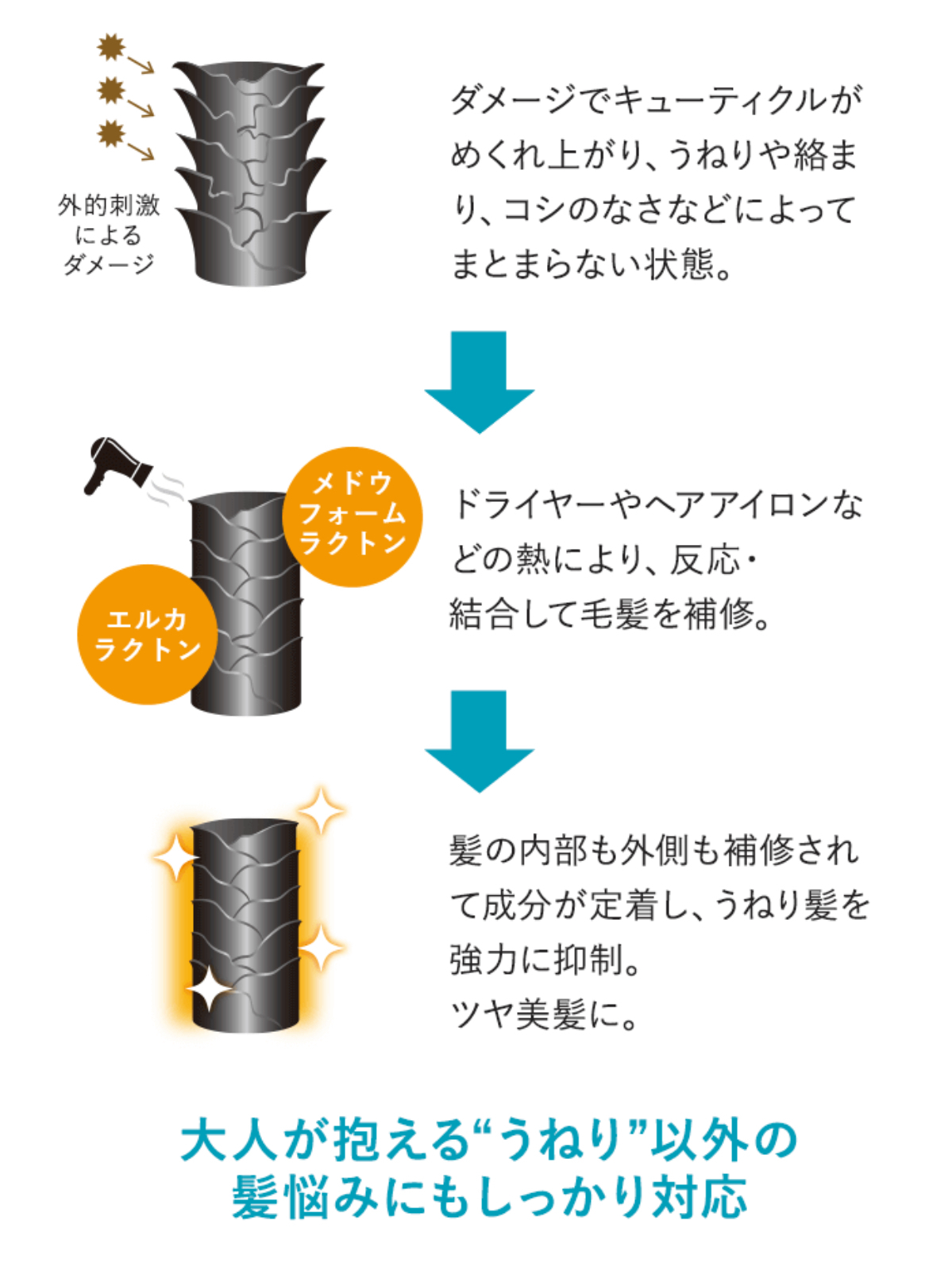 外的刺激によるダメージ

ダメージでキューティクルがめくれ上がり、うねりや絡まり、コシのなさなどによってまとまらない状態。

メドウフォームラクトン

エルカラクトン

ドライヤーやヘアアイロンなどの熱により、反応・結合して毛髪を補修。

髪の内部も外側も補修されて成分が定着し、うねり髪を強力に抑制。
ツヤ美髪に。

大人が抱える“うねり”以外の髪悩みにもしっかり対応