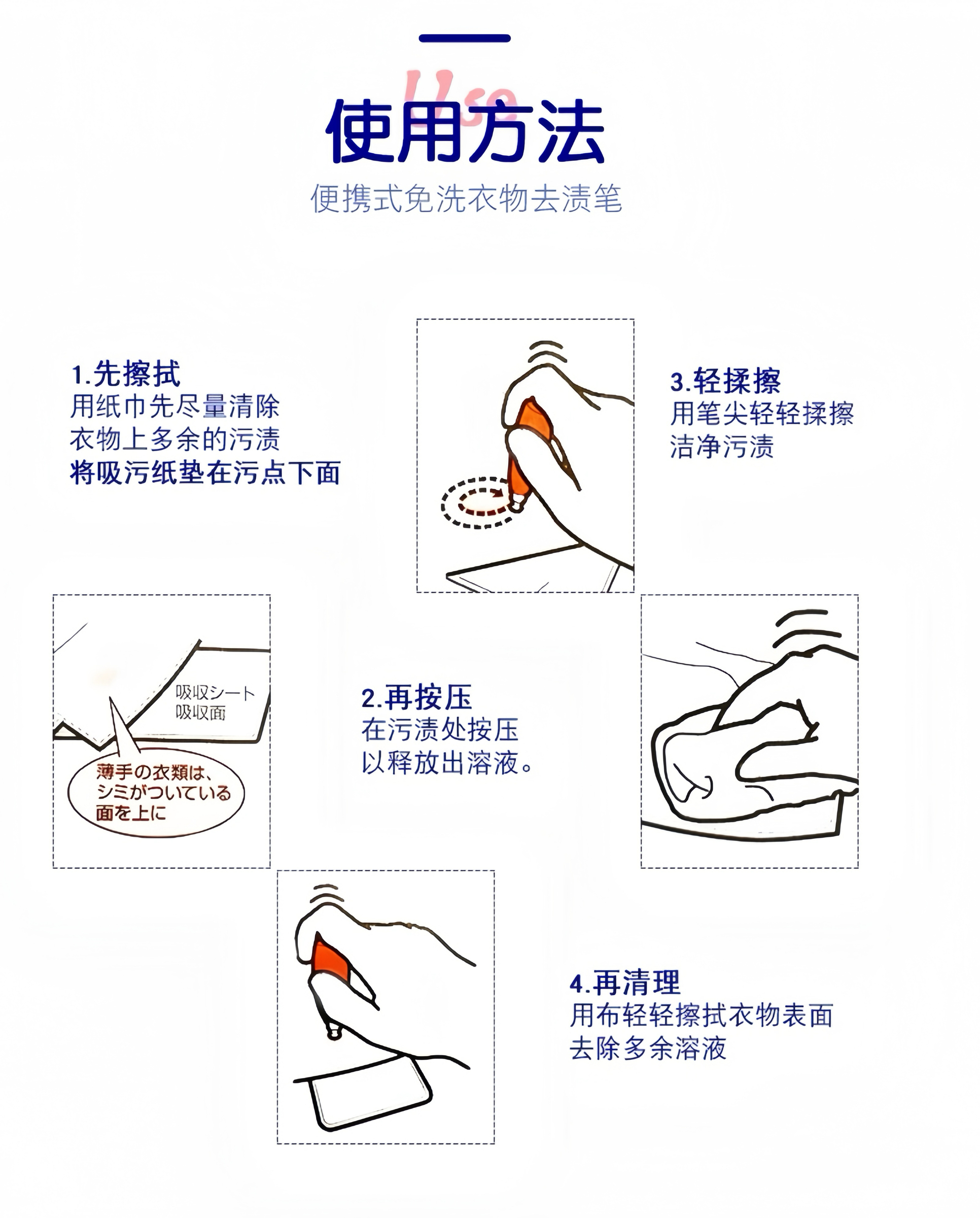 Use
使用方法
便携式免洗衣物去渍笔

1.先擦拭
用纸巾先尽量清除
衣物上多余的污渍
将吸污纸垫在污点下面

3.轻揉擦
用笔尖轻轻揉擦
洁净污渍

吸収シート
吸収面

薄手の衣類は、
シミがついている
面を上に

2.再按压
在污渍处按压
以释放出溶液。

4.再清理
用布轻轻擦拭衣物表面
去除多余溶液