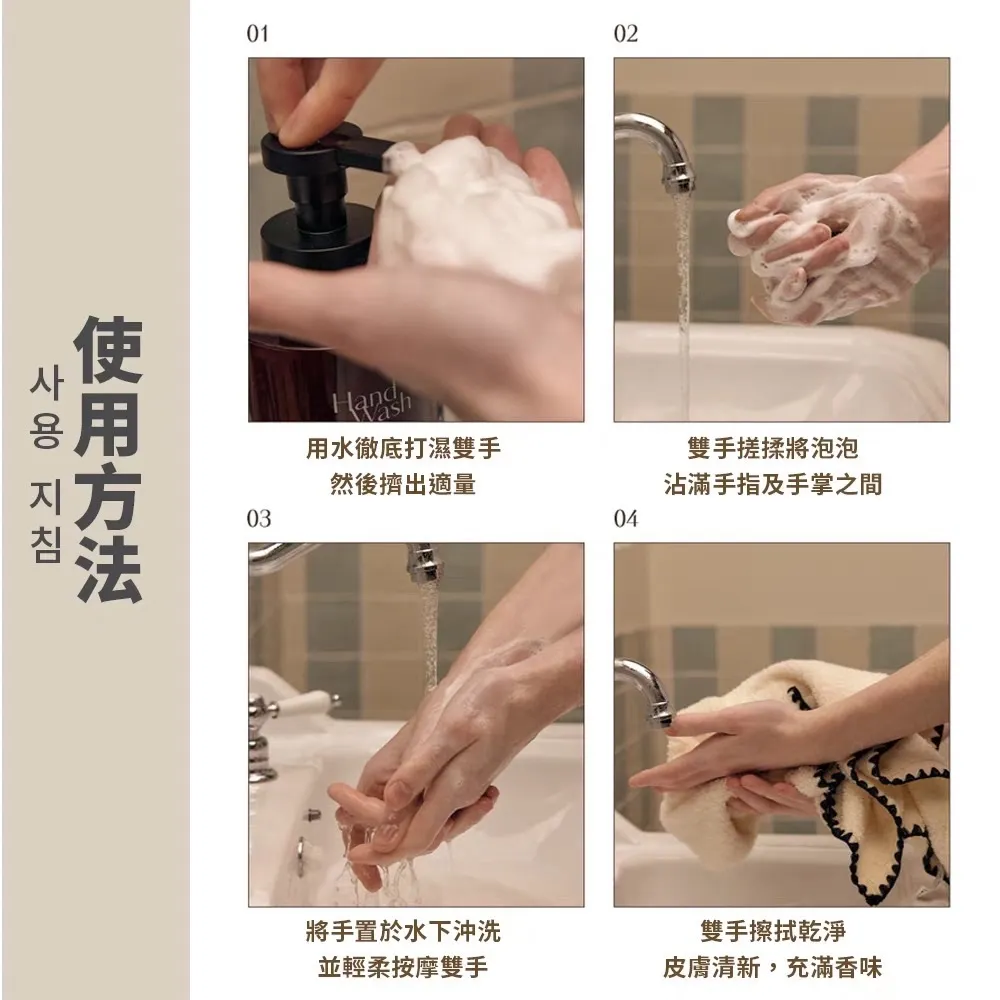 사용 지침

使用方法

01

Hand Wash

用水徹底打濕雙手
然後擠出適量

02

雙手搓揉將泡泡
沾滿手指及手掌之間

03

將手置於水下沖洗
並輕柔按摩雙手

04

雙手擦拭乾淨
皮膚清新，充滿香味