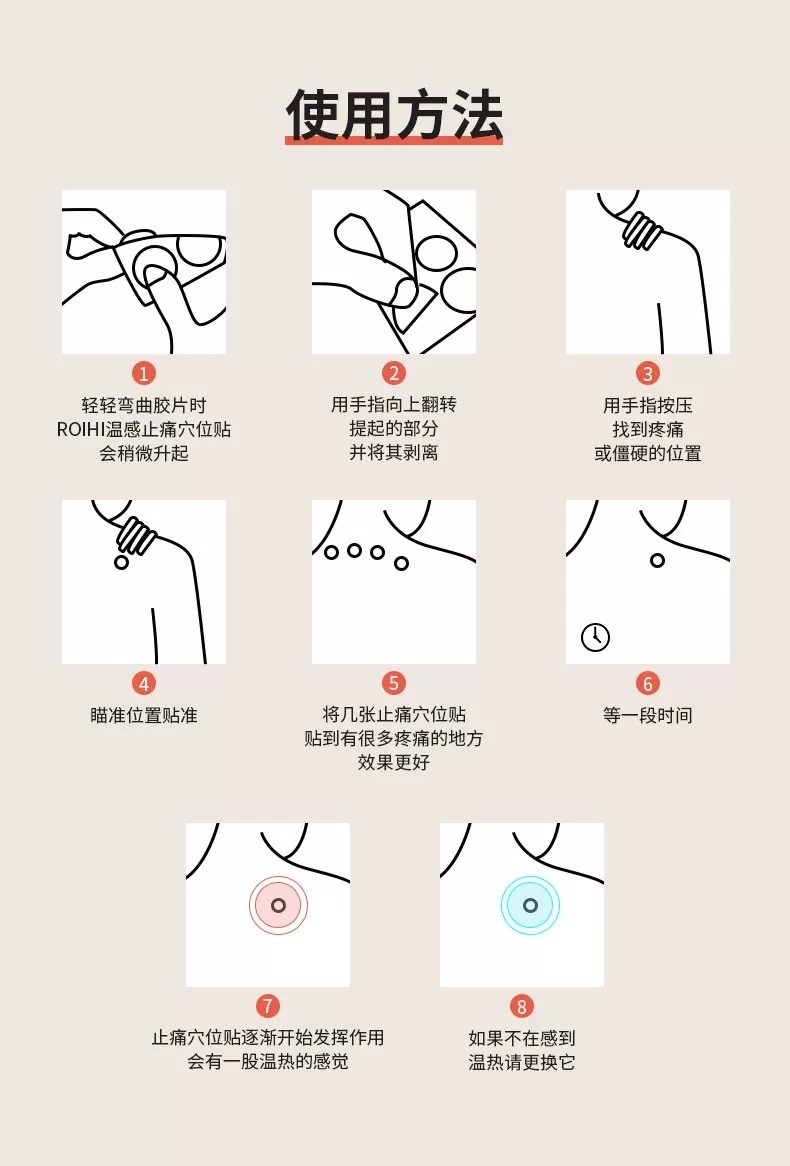 使用方法

1
轻轻弯曲胶片时
ROIHI温感止痛穴位贴
会稍微升起

2
用手指向上翻转
提起的部分
并将其剥离

3
用手指按压
找到疼痛
或僵硬的位置

4
瞄准位置贴准

5
将几张止痛穴位贴
贴到有很多疼痛的地方
效果更好

6
等一段时间

7
止痛穴位贴逐渐开始发挥作用
会有一股温热的感觉

8
如果不在感到
温热请更换它