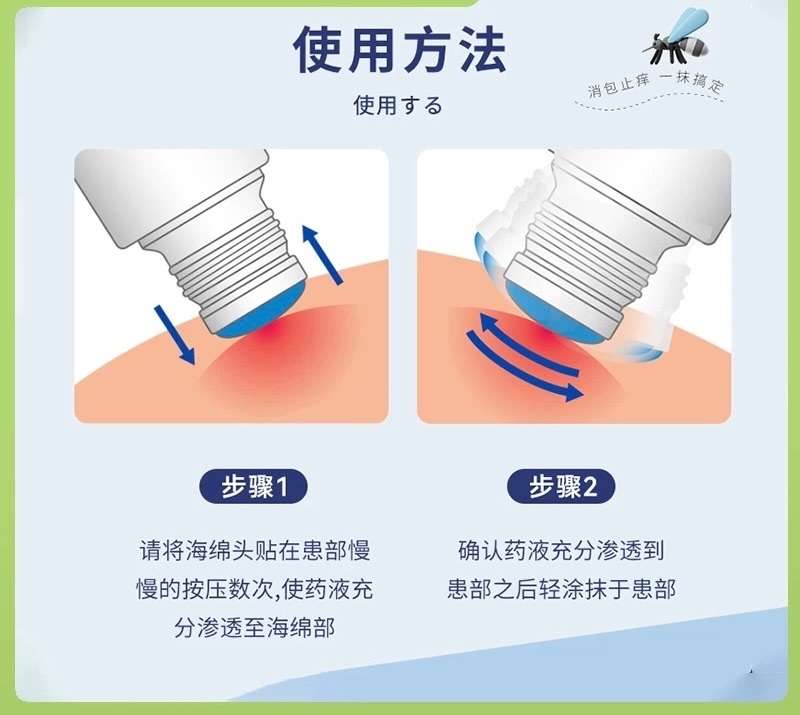 使用方法

使用する

消包止痒 一抹搞定

步骤1

请将海绵头贴在患部慢慢的按压数次,使药液充分渗透至海绵部

步骤2

确认药液充分渗透到患部之后轻涂抹于患部