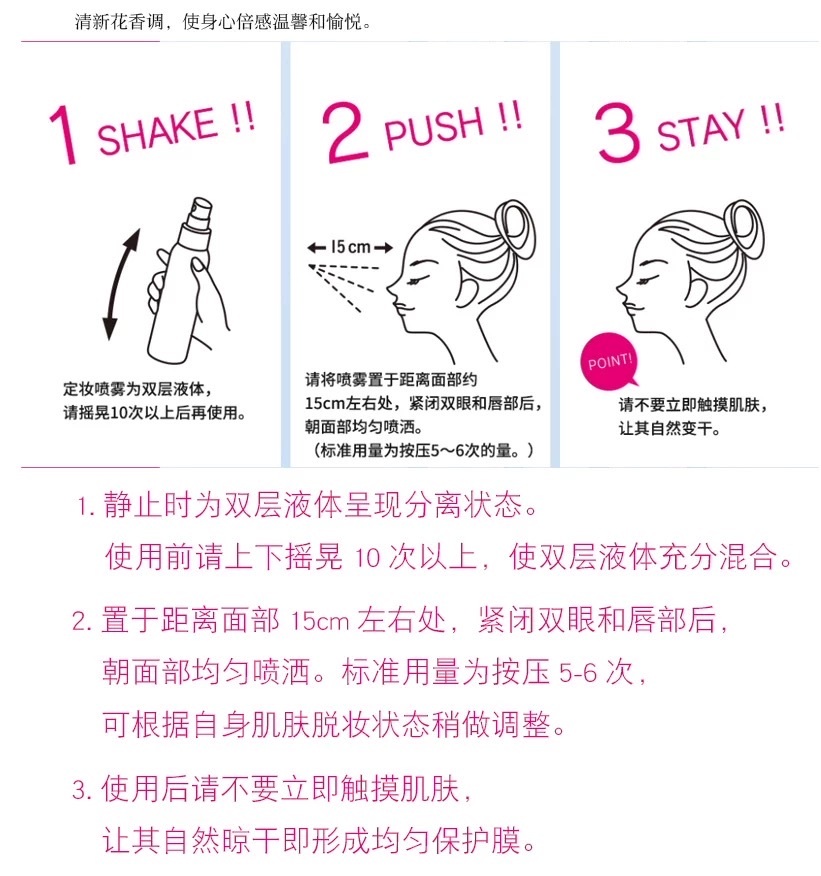 清新花香调，使身心倍感温馨和愉悦。

1 SHAKE !!

定妆喷雾为双层液体，请摇晃10次以上后再使用。

2 PUSH !!

15cm

请将喷雾置于距离面部约15cm左右处，紧闭双眼和唇部后，朝面部均匀喷洒。
（标准用量为按压5～6次的量。）

3 STAY !!

POINT!

请不要立即触摸肌肤，让其自然变干。

1. 静止时为双层液体呈现分离状态。
使用前请上下摇晃 10 次以上，使双层液体充分混合。

2. 置于距离面部 15cm 左右处，紧闭双眼和唇部后，朝面部均匀喷洒。标准用量为按压 5-6 次，可根据自身肌肤脱妆状态稍做调整。

3. 使用后请不要立即触摸肌肤，让其自然晾干即形成均匀保护膜。