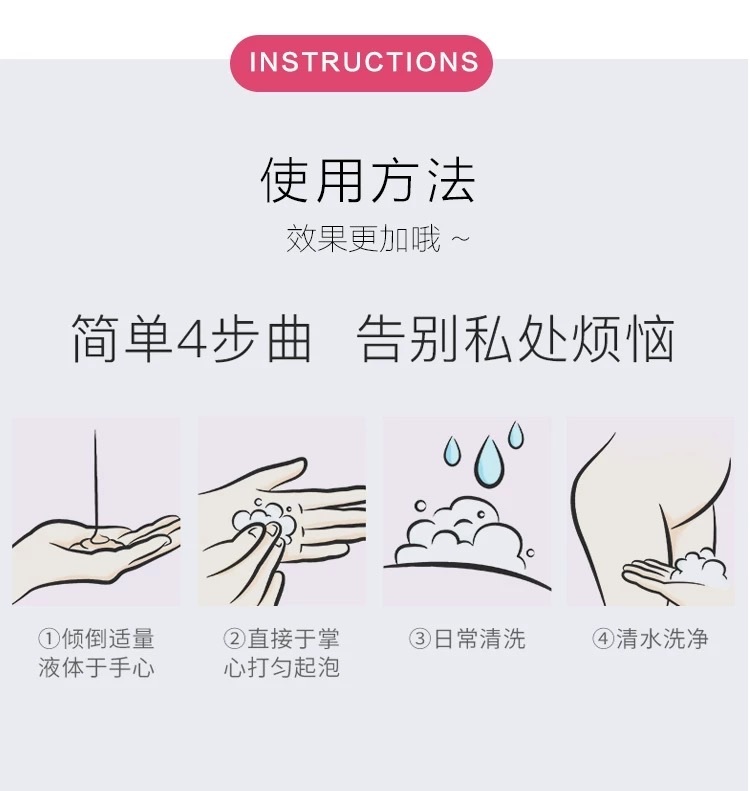 INSTRUCTIONS

使用方法

效果更加哦 ~

简单4步曲 告别私处烦恼

①倾倒适量液体于手心

②直接于掌心打匀起泡

③日常清洗

④清水洗净