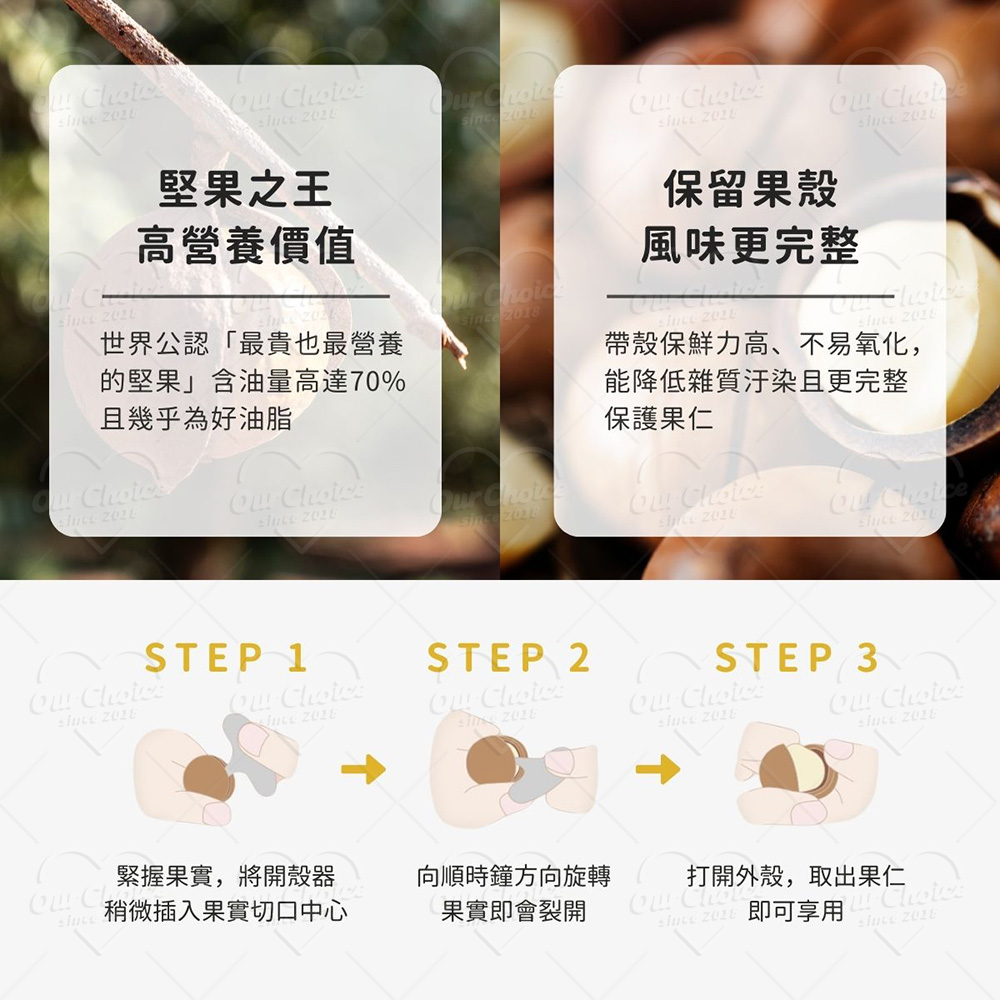 堅果之王
高營養價值

世界公認「最貴也最營養的堅果」含油量高達70%且幾乎為好油脂

保留果殼
風味更完整

帶殼保鮮力高、不易氧化，能降低雜質汙染且更完整保護果仁

STEP 1

緊握果實，將開殼器稍微插入果實切口中心

STEP 2

向順時鐘方向旋轉果實即會裂開

STEP 3

打開外殼，取出果仁即可享用

Our Choice since 2018