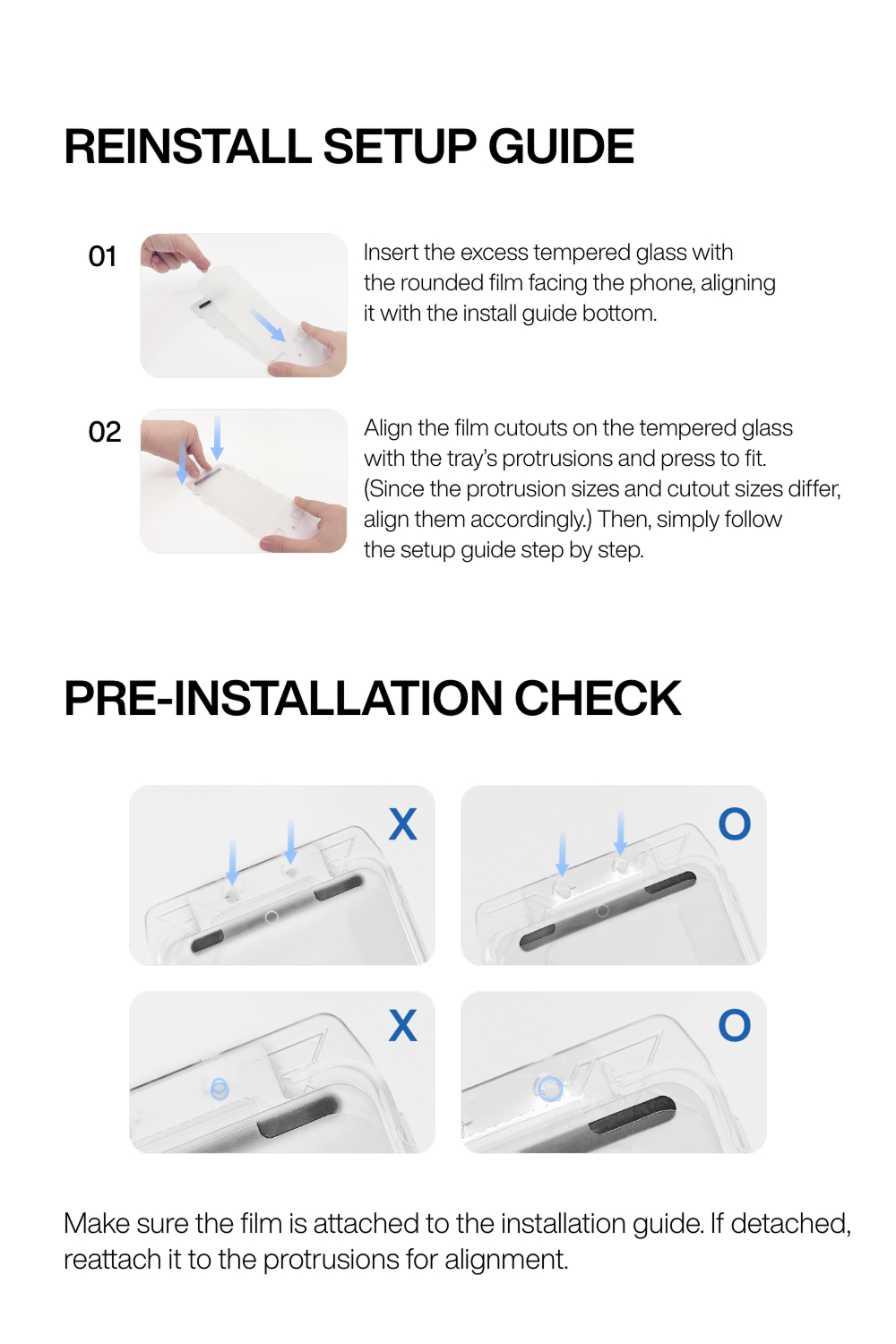 REINSTALL SETUP GUIDE

01

Insert the excess tempered glass with the rounded film facing the phone, aligning it with the install guide bottom.

02

Align the film cutouts on the tempered glass with the tray's protrusions and press to fit. (Since the protrusion sizes and cutout sizes differ, align them accordingly.) Then, simply follow the setup guide step by step.

PRE-INSTALLATION CHECK

X

O

X

O

Make sure the film is attached to the installation guide. If detached, reattach it to the protrusions for alignment.