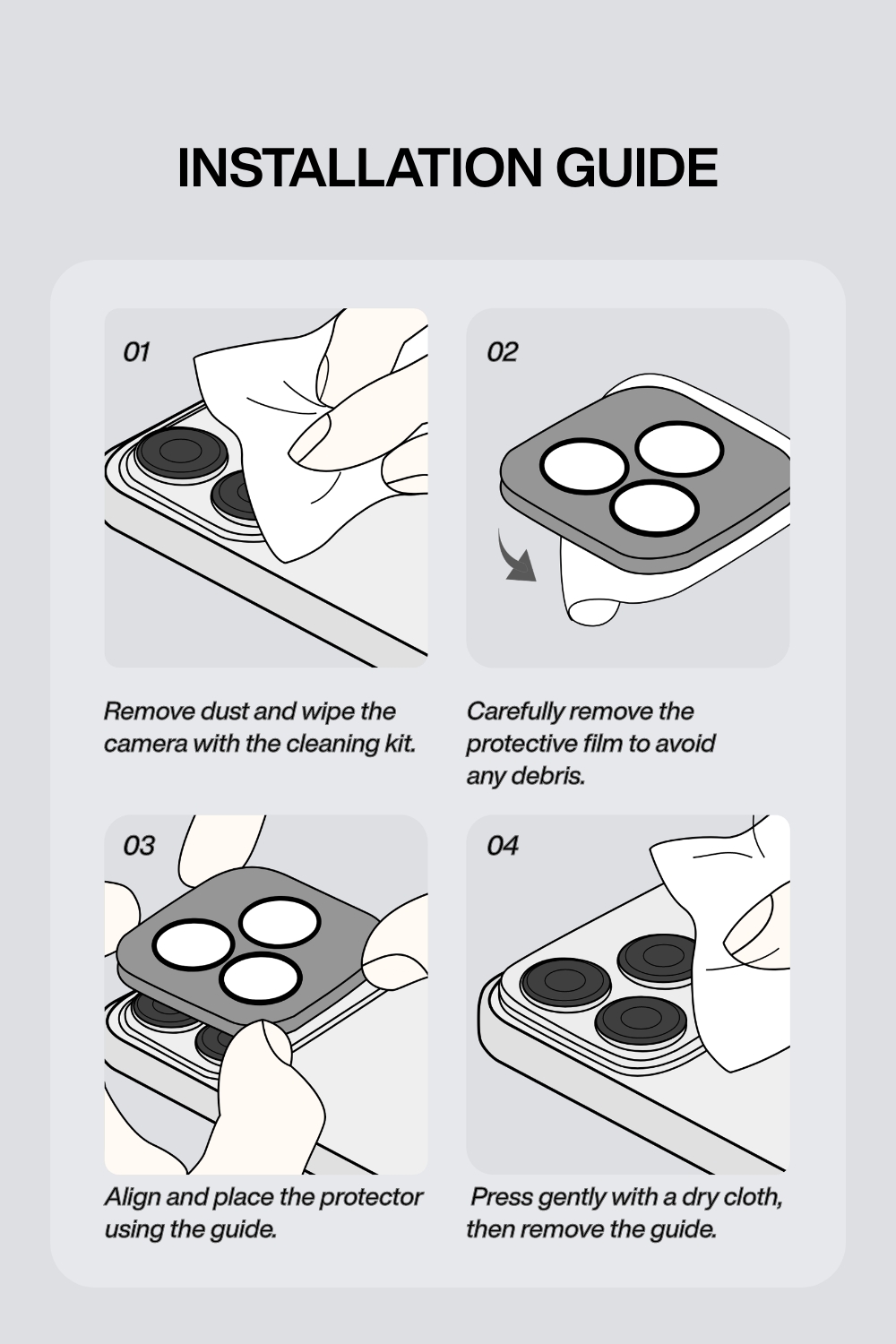 INSTALLATION GUIDE

01

Remove dust and wipe the camera with the cleaning kit.

02

Carefully remove the protective film to avoid any debris.

03

Align and place the protector using the guide.

04

Press gently with a dry cloth, then remove the guide.