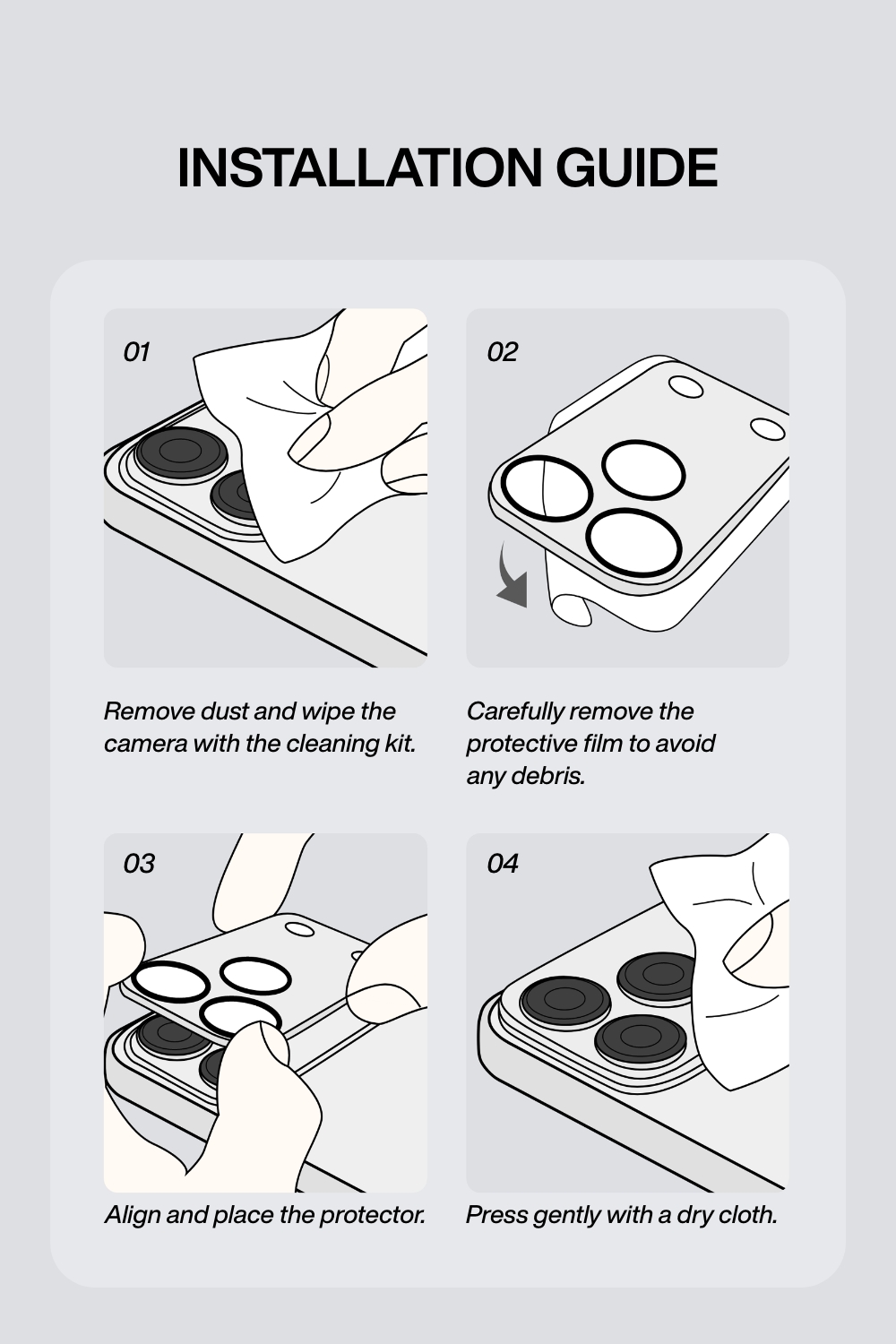 INSTALLATION GUIDE

01

Remove dust and wipe the camera with the cleaning kit.

02

Carefully remove the protective film to avoid any debris.

03

Align and place the protector.

04

Press gently with a dry cloth.