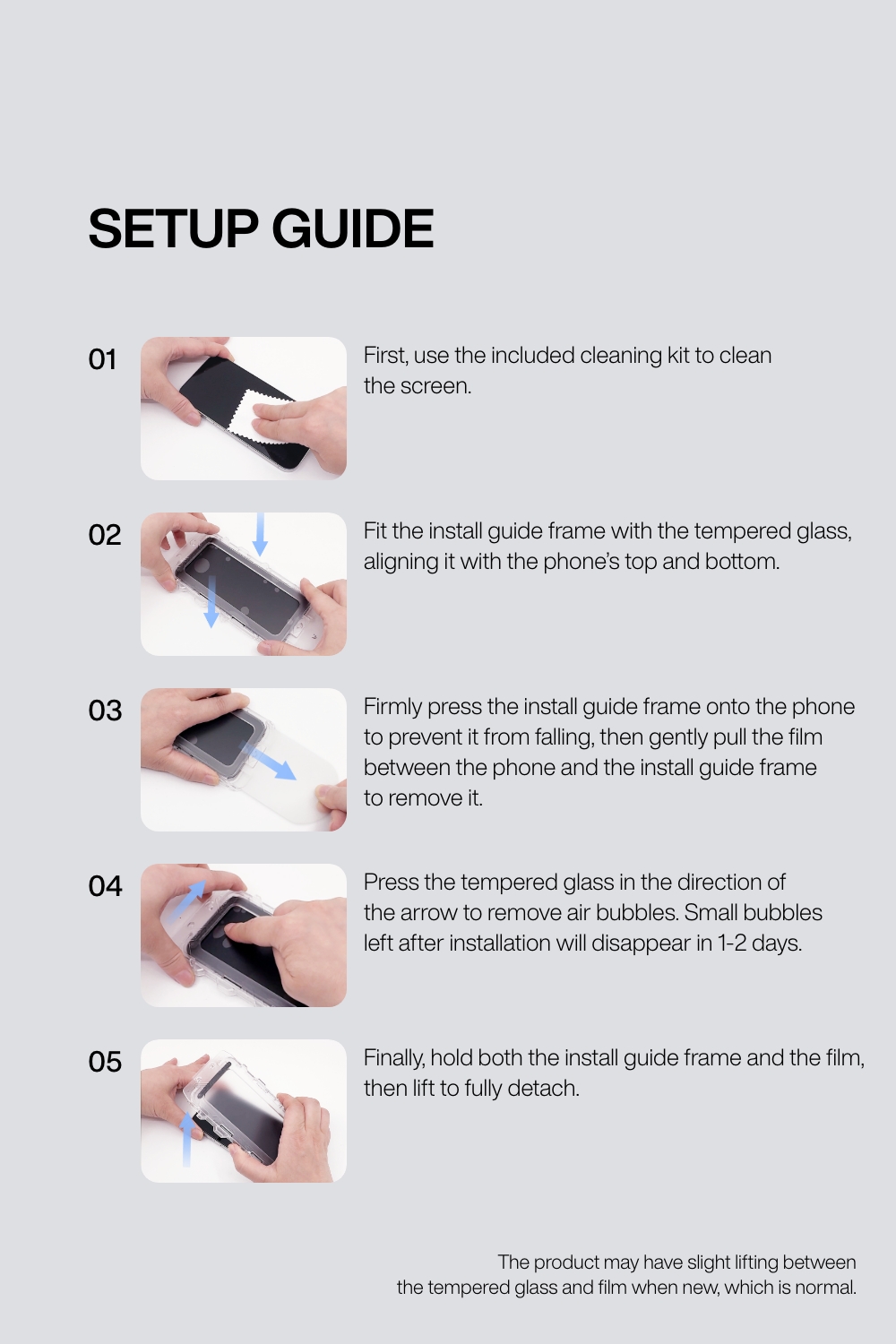 SETUP GUIDE

01

First, use the included cleaning kit to clean the screen.

02

Fit the install guide frame with the tempered glass, aligning it with the phone's top and bottom.

03

Firmly press the install guide frame onto the phone to prevent it from falling, then gently pull the film between the phone and the install guide frame to remove it.

04

Press the tempered glass in the direction of the arrow to remove air bubbles. Small bubbles left after installation will disappear in 1-2 days.

05

Finally, hold both the install guide frame and the film, then lift to fully detach.

The product may have slight lifting between the tempered glass and film when new, which is normal.