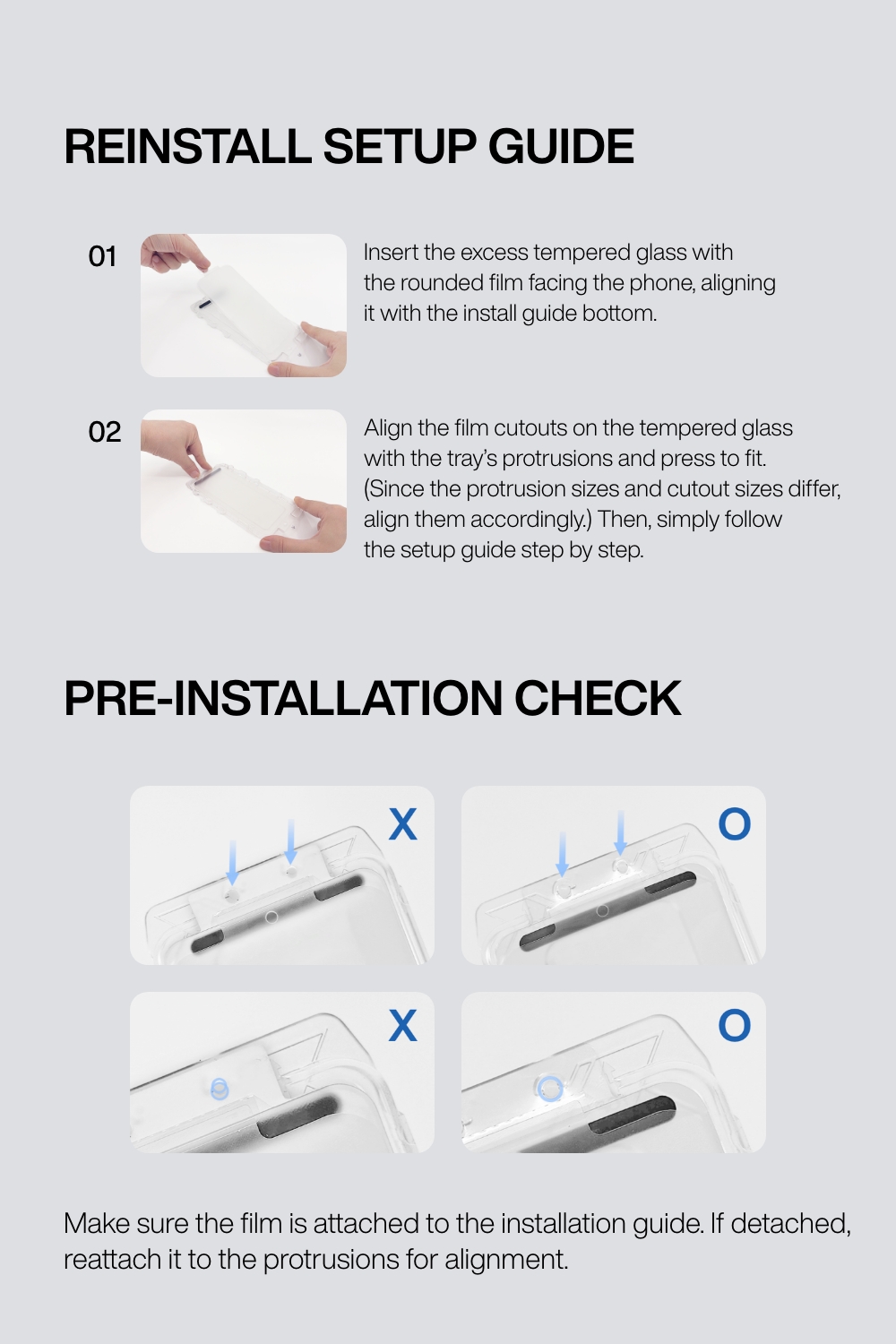 REINSTALL SETUP GUIDE

01

Insert the excess tempered glass with the rounded film facing the phone, aligning it with the install guide bottom.

02

Align the film cutouts on the tempered glass with the tray's protrusions and press to fit. (Since the protrusion sizes and cutout sizes differ, align them accordingly.) Then, simply follow the setup guide step by step.

PRE-INSTALLATION CHECK

X

O

X

O

Make sure the film is attached to the installation guide. If detached, reattach it to the protrusions for alignment.