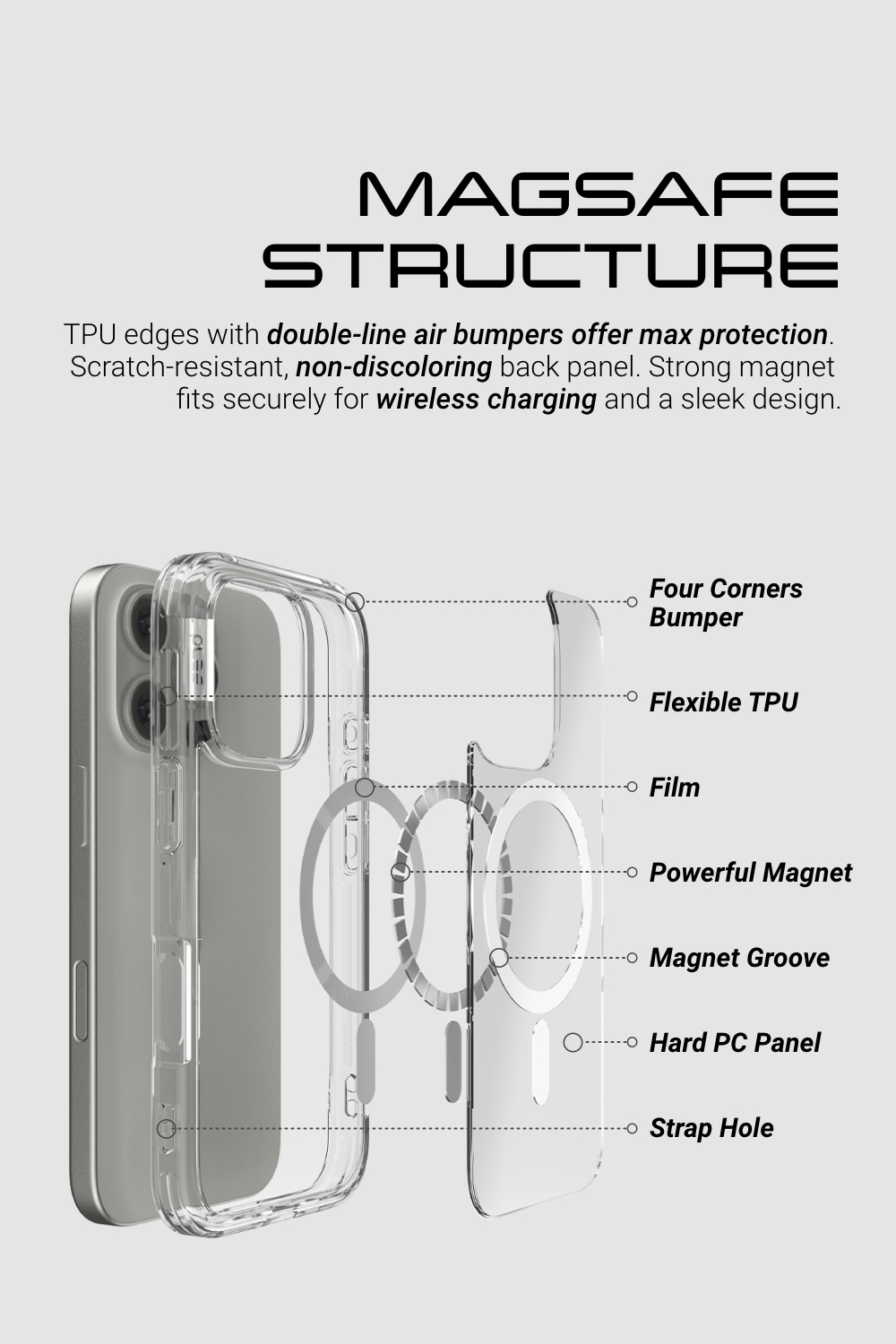 MAGSAFE STRUCTURE

TPU edges with double-line air bumpers offer max protection. Scratch-resistant, non-discoloring back panel. Strong magnet fits securely for wireless charging and a sleek design.

Four Corners Bumper

Flexible TPU

Film

Powerful Magnet

Magnet Groove

Hard PC Panel

Strap Hole