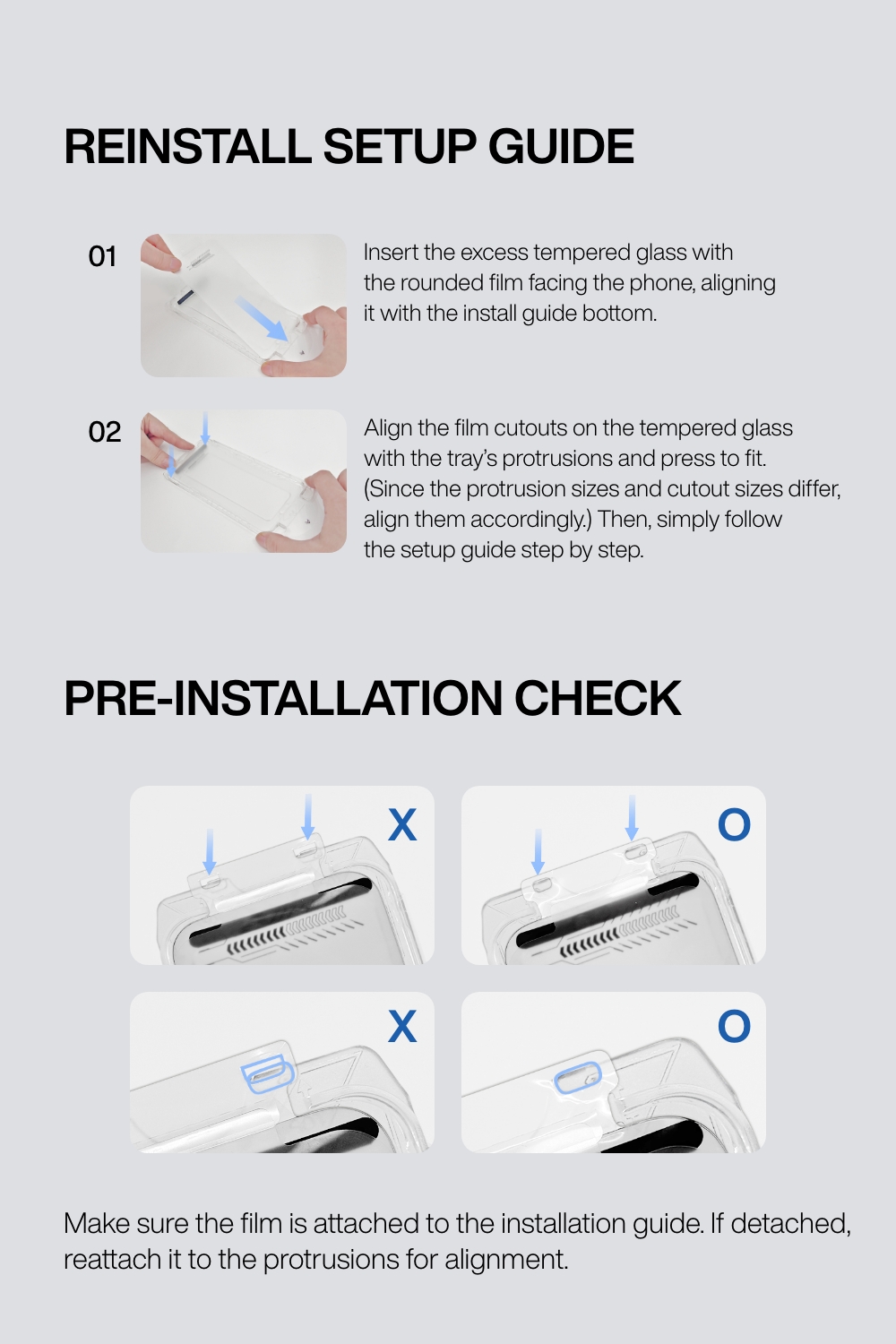 REINSTALL SETUP GUIDE

01

Insert the excess tempered glass with the rounded film facing the phone, aligning it with the install guide bottom.

02

Align the film cutouts on the tempered glass with the tray's protrusions and press to fit. (Since the protrusion sizes and cutout sizes differ, align them accordingly.) Then, simply follow the setup guide step by step.

PRE-INSTALLATION CHECK

X

O

X

O

Make sure the film is attached to the installation guide. If detached, reattach it to the protrusions for alignment.