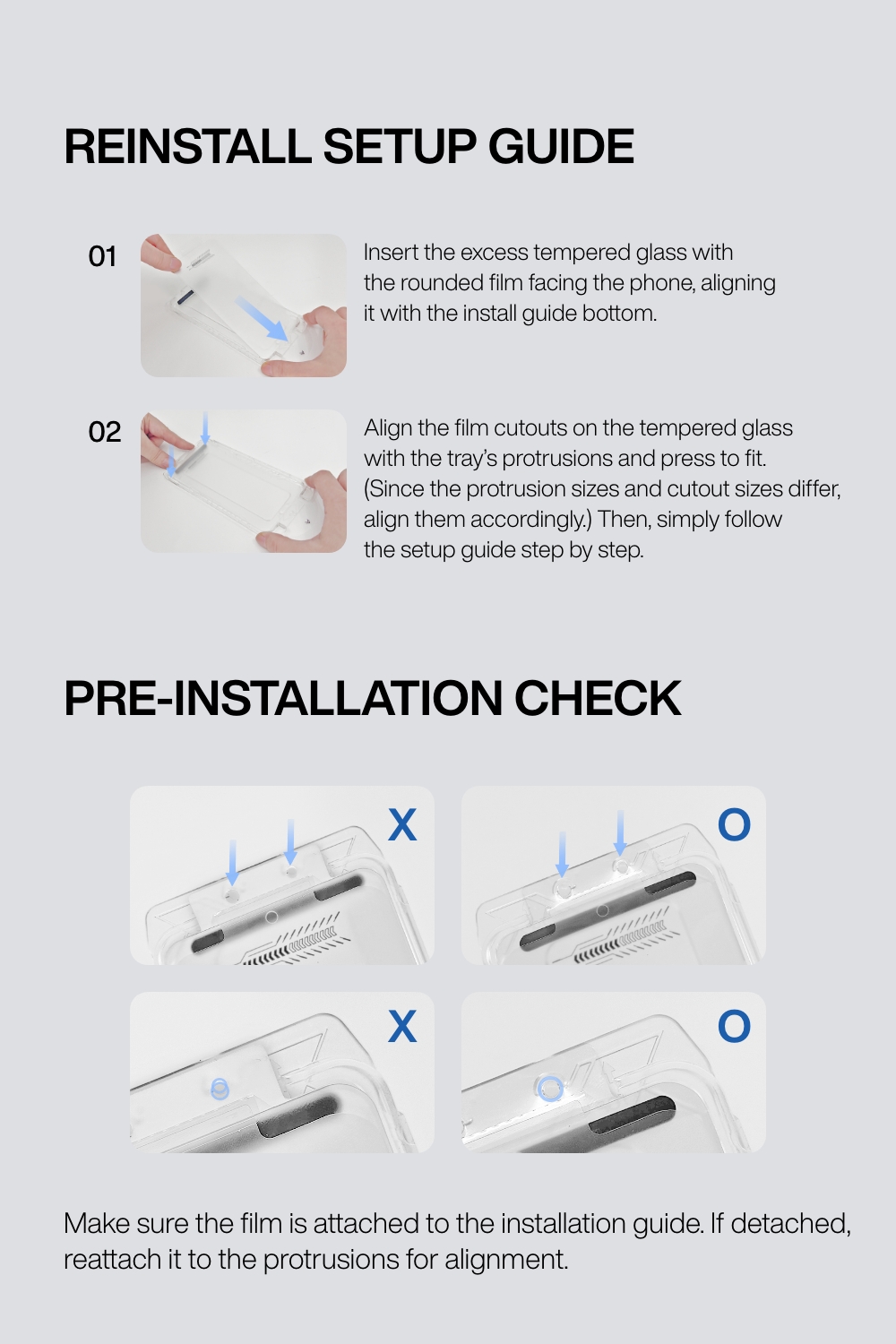 REINSTALL SETUP GUIDE

01

Insert the excess tempered glass with the rounded film facing the phone, aligning it with the install guide bottom.

02

Align the film cutouts on the tempered glass with the tray's protrusions and press to fit. (Since the protrusion sizes and cutout sizes differ, align them accordingly.) Then, simply follow the setup guide step by step.

PRE-INSTALLATION CHECK

X

O

X

O

Make sure the film is attached to the installation guide. If detached, reattach it to the protrusions for alignment.