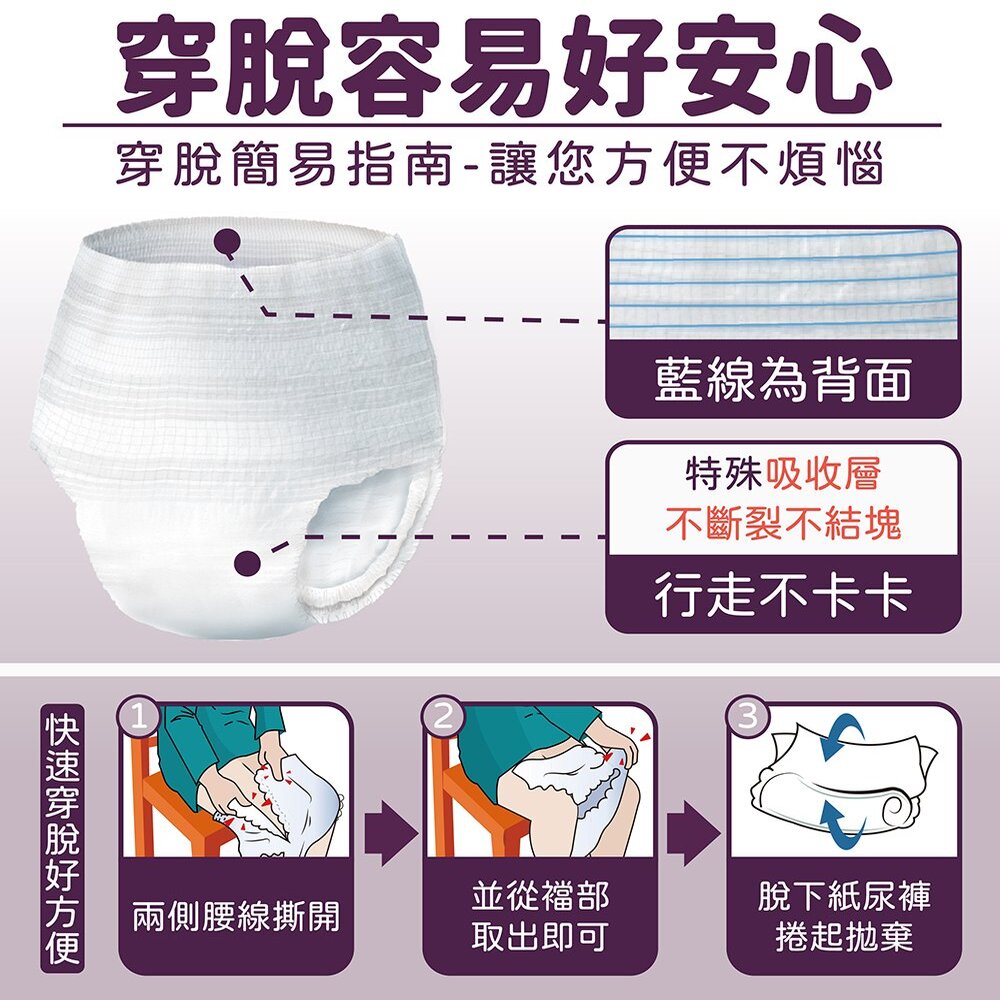 穿脫容易好安心

穿脫簡易指南-讓您方便不煩惱

藍線為背面

特殊吸收層
不斷裂不結塊

行走不卡卡

快速穿脫好方便

1

兩側腰線撕開

2

並從襠部
取出即可

3

脫下紙尿褲
捲起拋棄