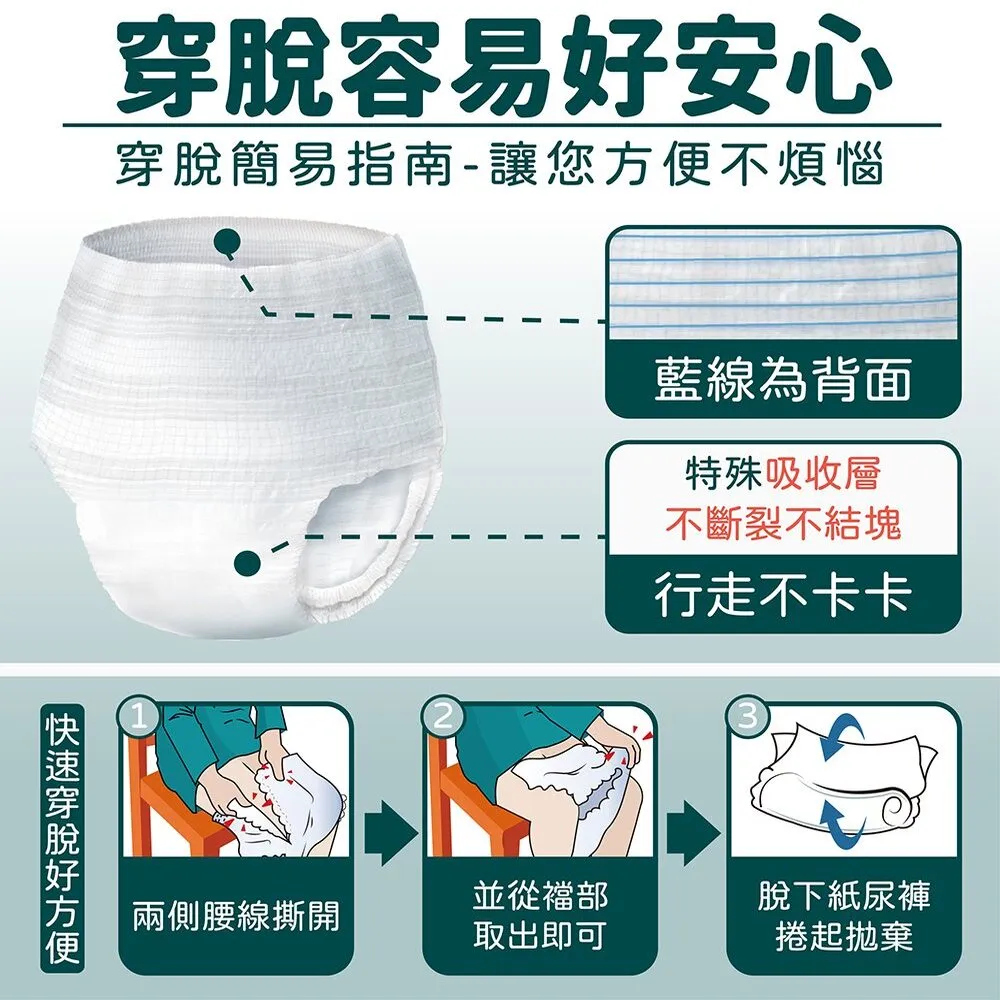 穿脫容易好安心

穿脫簡易指南-讓您方便不煩惱

藍線為背面

特殊吸收層
不斷裂不結塊

行走不卡卡

快速穿脫好方便

1

兩側腰線撕開

2

並從襠部
取出即可

3

脫下紙尿褲
捲起拋棄