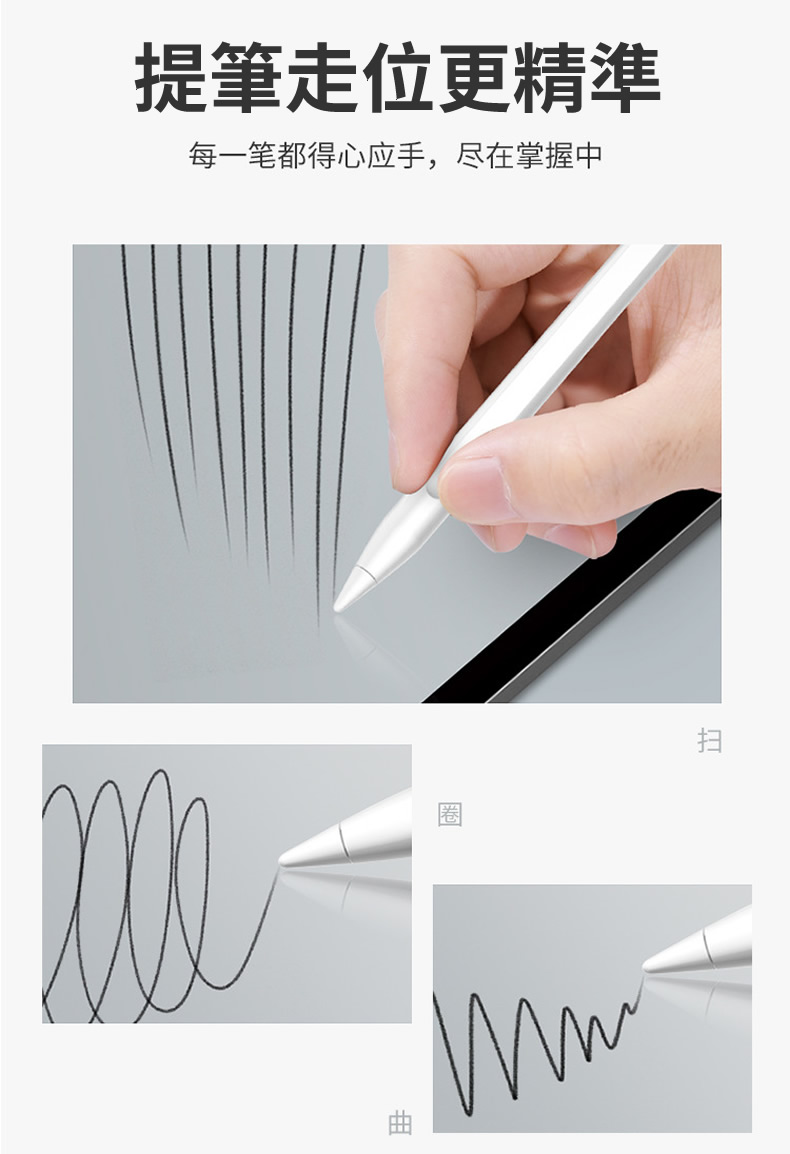 提筆走位更精準

每一笔都得心应手，尽在掌握中

扫

圈

曲