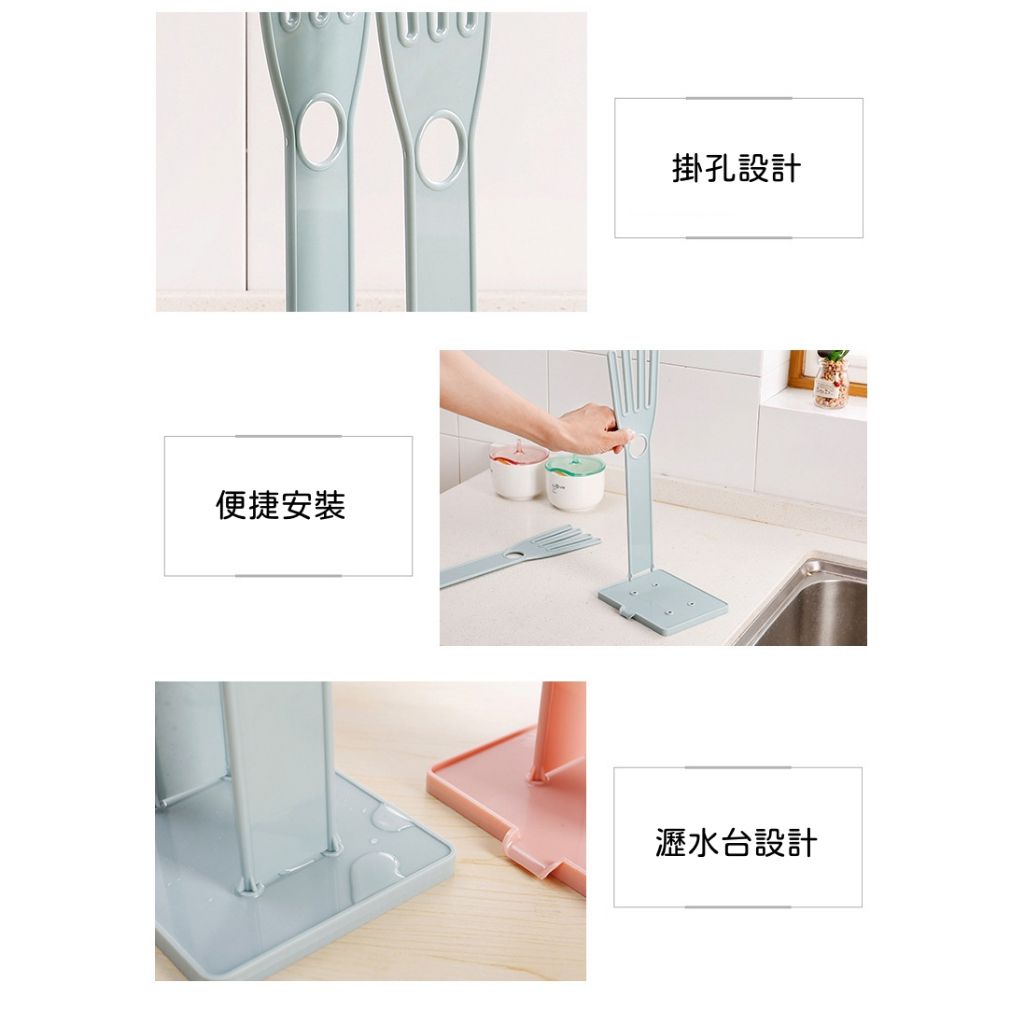 掛孔設計

便捷安裝

瀝水台設計