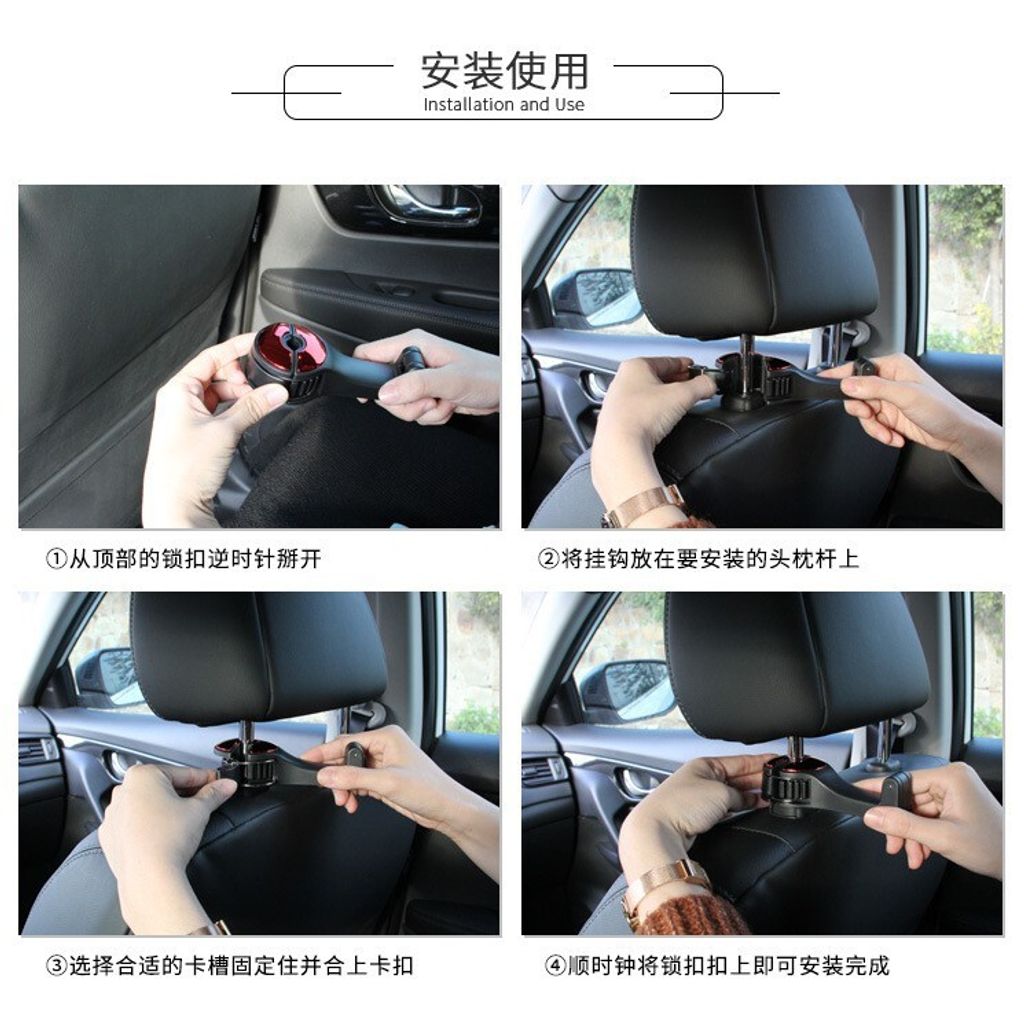 安装使用
Installation and Use

①从顶部的锁扣逆时针掰开

②将挂钩放在要安装的头枕杆上

③选择合适的卡槽固定住并合上卡扣

④顺时钟将锁扣扣上即可安装完成