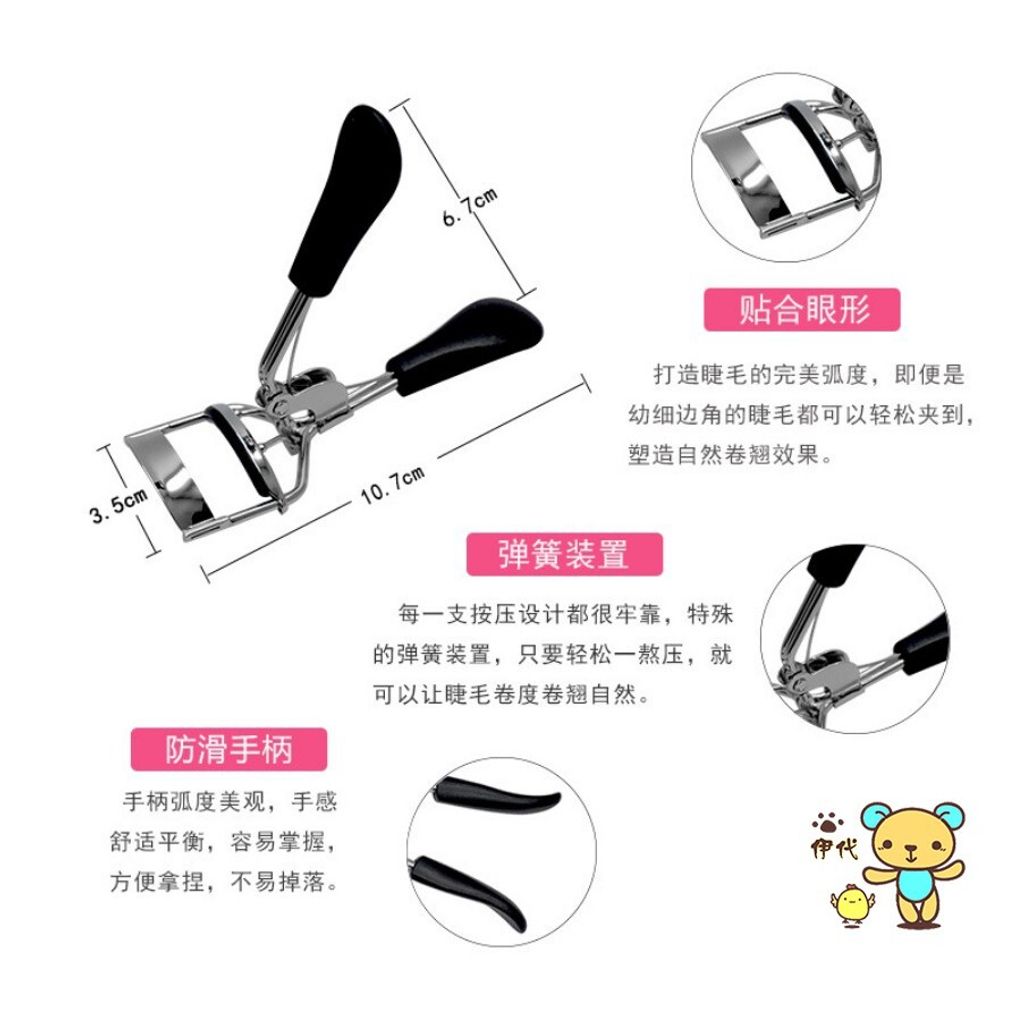 6.7cm

3.5cm

10.7cm

贴合眼形

打造睫毛的完美弧度，即便是幼细边角的睫毛都可以轻松夹到，塑造自然卷翘效果。

弹簧装置

每一支按压设计都很牢靠，特殊的弹簧装置，只要轻松一熬压，就可以让睫毛卷度卷翘自然。

防滑手柄

手柄弧度美观，手感舒适平衡，容易掌握，方便拿捏，不易掉落。

伊代