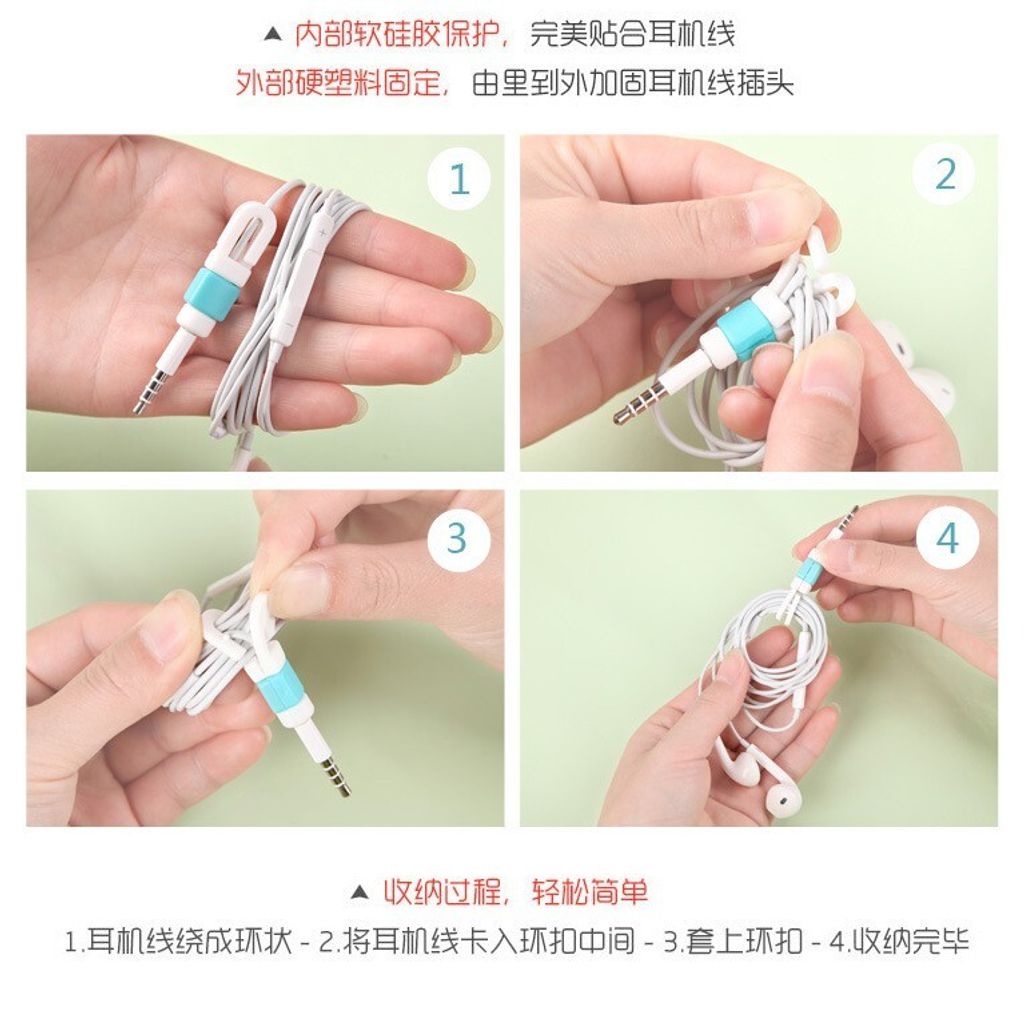 ▲ 内部软硅胶保护，完美贴合耳机线
外部硬塑料固定，由里到外加固耳机线插头

1

2

3

4

▲ 收纳过程，轻松简单
1.耳机线绕成环状 - 2.将耳机线卡入环扣中间 - 3.套上环扣 - 4.收纳完毕