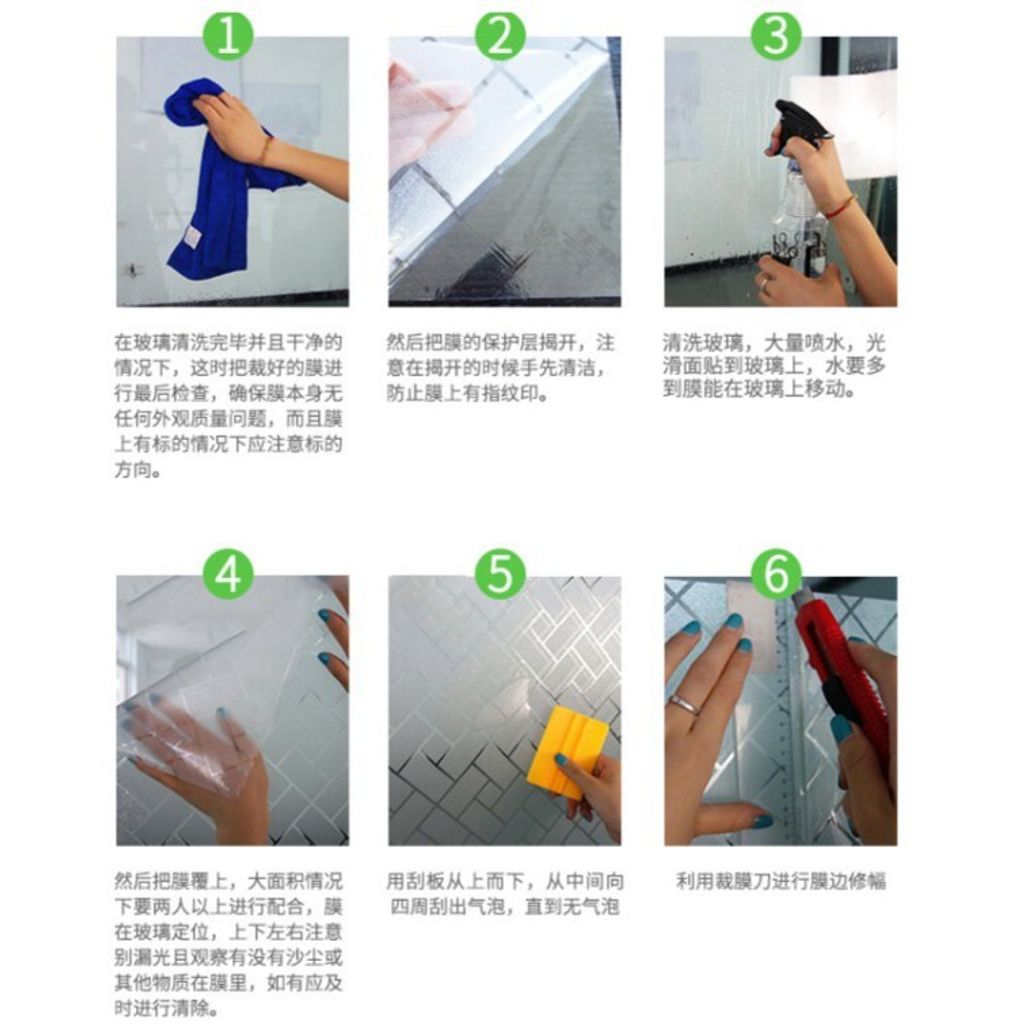 1

在玻璃清洗完毕并且干净的情况下，这时把裁好的膜进行最后检查，确保膜本身无任何外观质量问题，而且膜上有标的情况下应注意标的方向。

2

然后把膜的保护层揭开，注意在揭开的时候手先清洁，防止膜上有指纹印。

3

清洗玻璃，大量喷水，光滑面贴到玻璃上，水要多到膜能在玻璃上移动。

4

然后把膜覆上，大面积情况下要两人以上进行配合，膜在玻璃定位，上下左右注意别漏光且观察有没有沙尘或其他物质在膜里，如有应及时进行清除。

5

用刮板从上而下，从中间向四周刮出气泡，直到无气泡

6

利用裁膜刀进行膜边修幅