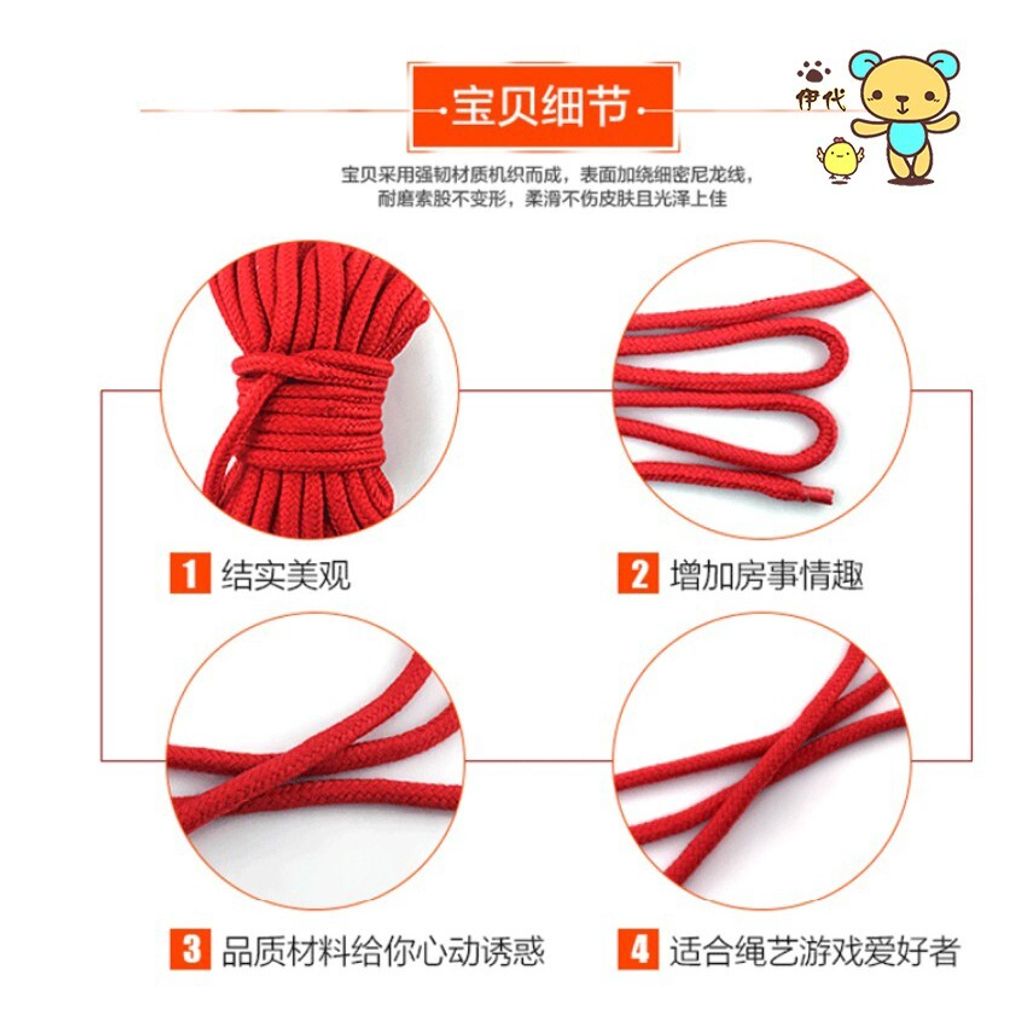 宝贝细节

伊代

宝贝采用强韧材质机织而成，表面加绕细密尼龙线，
耐磨索股不变形，柔滑不伤皮肤且光泽上佳

1 结实美观

2 增加房事情趣

3 品质材料给你心动诱惑

4 适合绳艺游戏爱好者