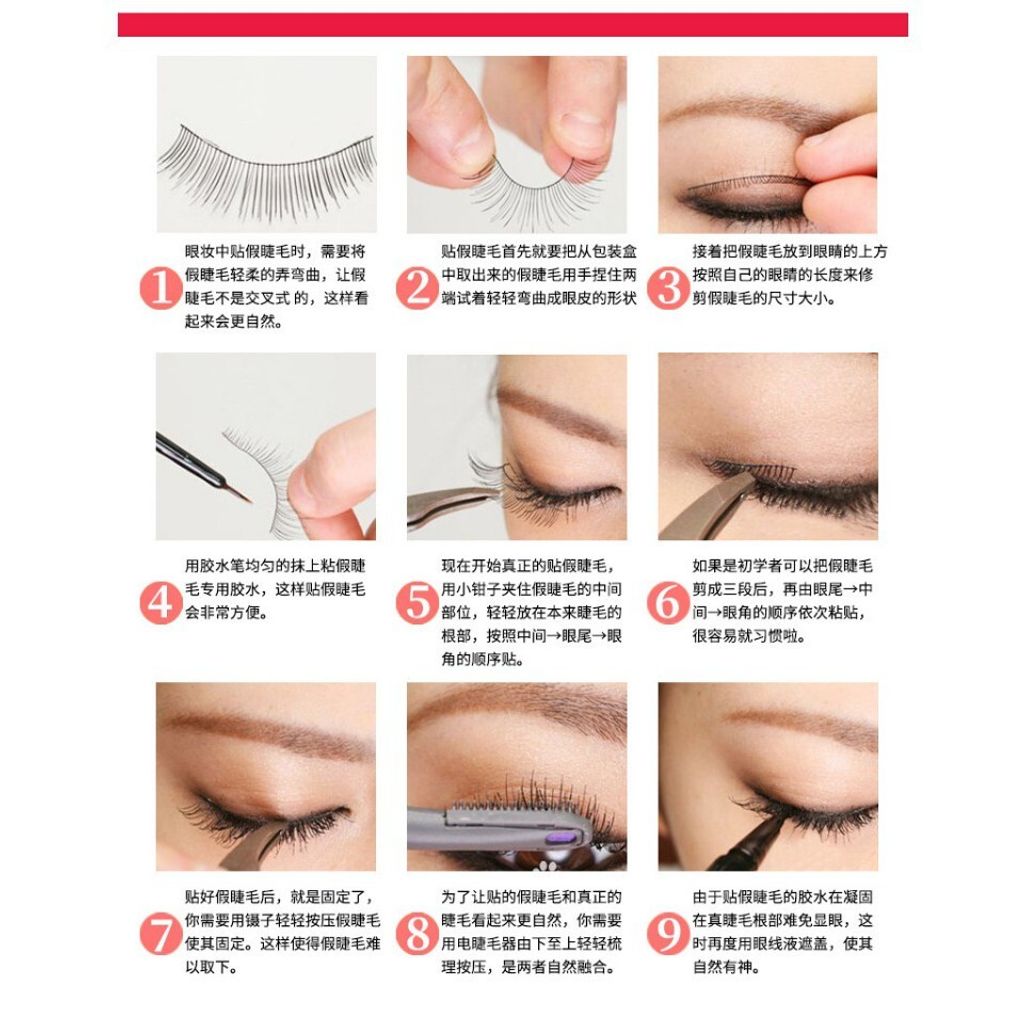 1
眼妆中贴假睫毛时，需要将假睫毛轻柔的弄弯曲，让假睫毛不是交叉式 的，这样看起来会更自然。

2
贴假睫毛首先就要把从包装盒中取出来的假睫毛用手捏住两端试着轻轻弯曲成眼皮的形状

3
接着把假睫毛放到眼睛的上方按照自己的眼睛的长度来修剪假睫毛的尺寸大小。

4
用胶水笔均匀的抹上粘假睫毛专用胶水，这样贴假睫毛会非常方便。

5
现在开始真正的贴假睫毛，用小钳子夹住假睫毛的中间部位，轻轻放在本来睫毛的根部，按照中间→眼尾→眼角的顺序贴。

6
如果是初学者可以把假睫毛剪成三段后，再由眼尾→中间→眼角的顺序依次粘贴，很容易就习惯啦。

7
贴好假睫毛后，就是固定了，你需要用镊子轻轻按压假睫毛使其固定。这样使得假睫毛难以取下。

8
为了让贴的假睫毛和真正的睫毛看起来更自然，你需要用电睫毛器由下至上轻轻梳理按压，是两者自然融合。

9
由于贴假睫毛的胶水在凝固在真睫毛根部难免显眼，这时再度用眼线液遮盖，使其自然有神。