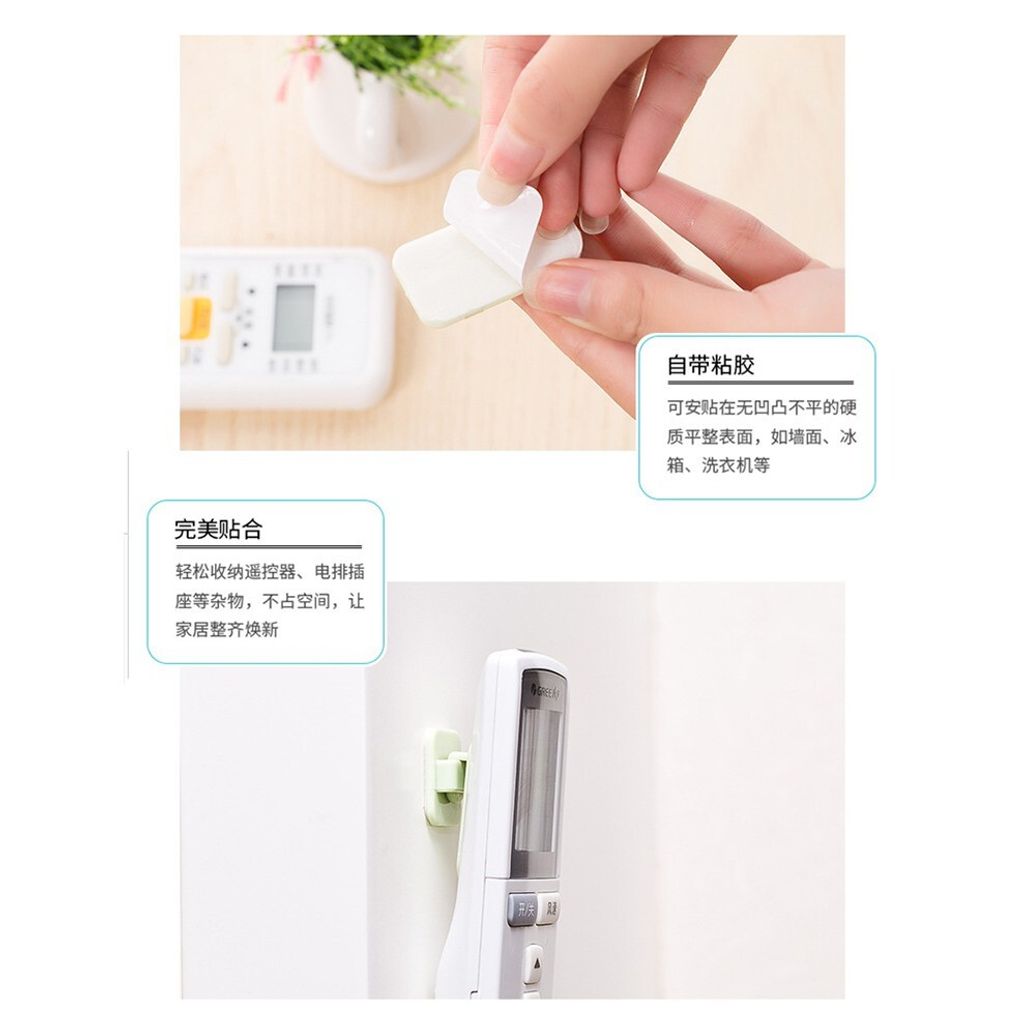 自带粘胶

可安贴在无凹凸不平的硬质平整表面，如墙面、冰箱、洗衣机等

完美贴合

轻松收纳遥控器、电排插座等杂物，不占空间，让家居整齐焕新

GREE

开/关

风速