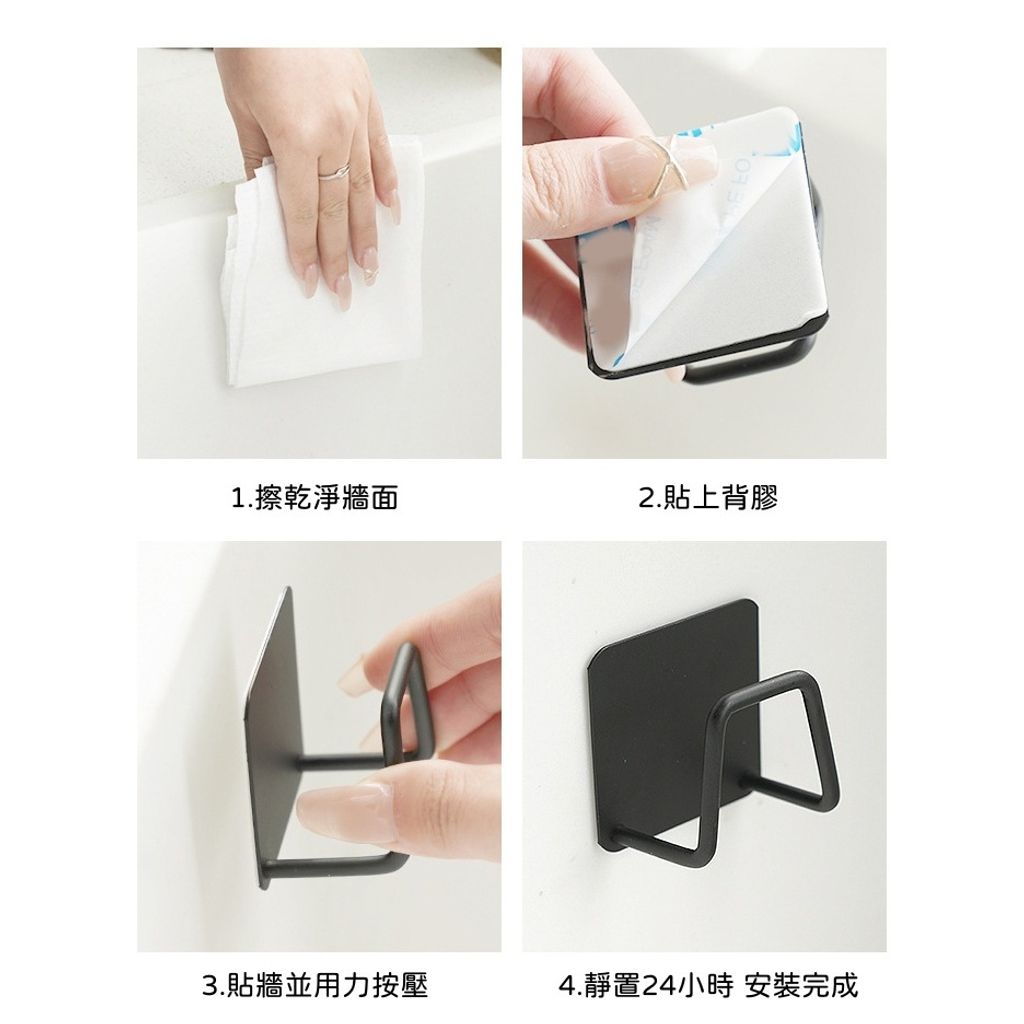 1.擦乾淨牆面

2.貼上背膠

3.貼牆並用力按壓

4.靜置24小時 安裝完成