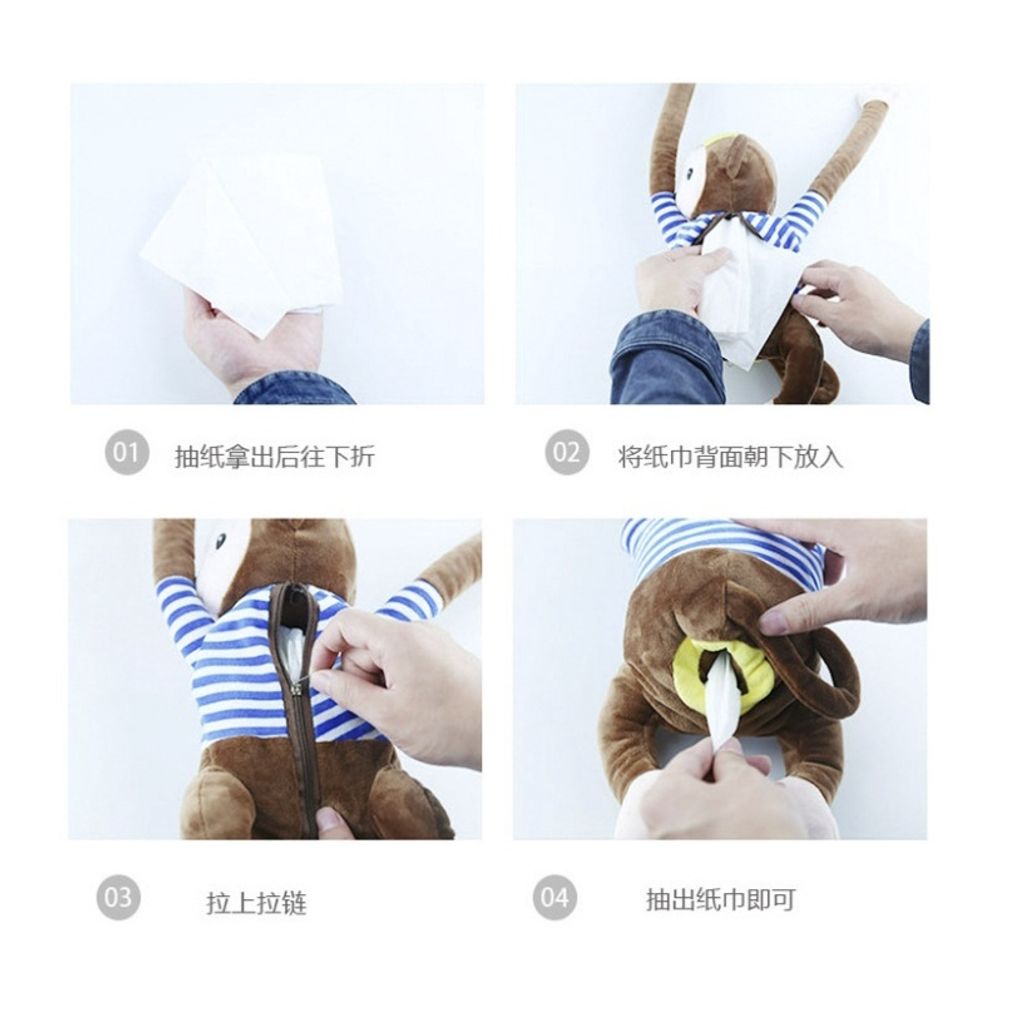 01 抽纸拿出后往下折

02 将纸巾背面朝下放入

03 拉上拉链

04 抽出纸巾即可