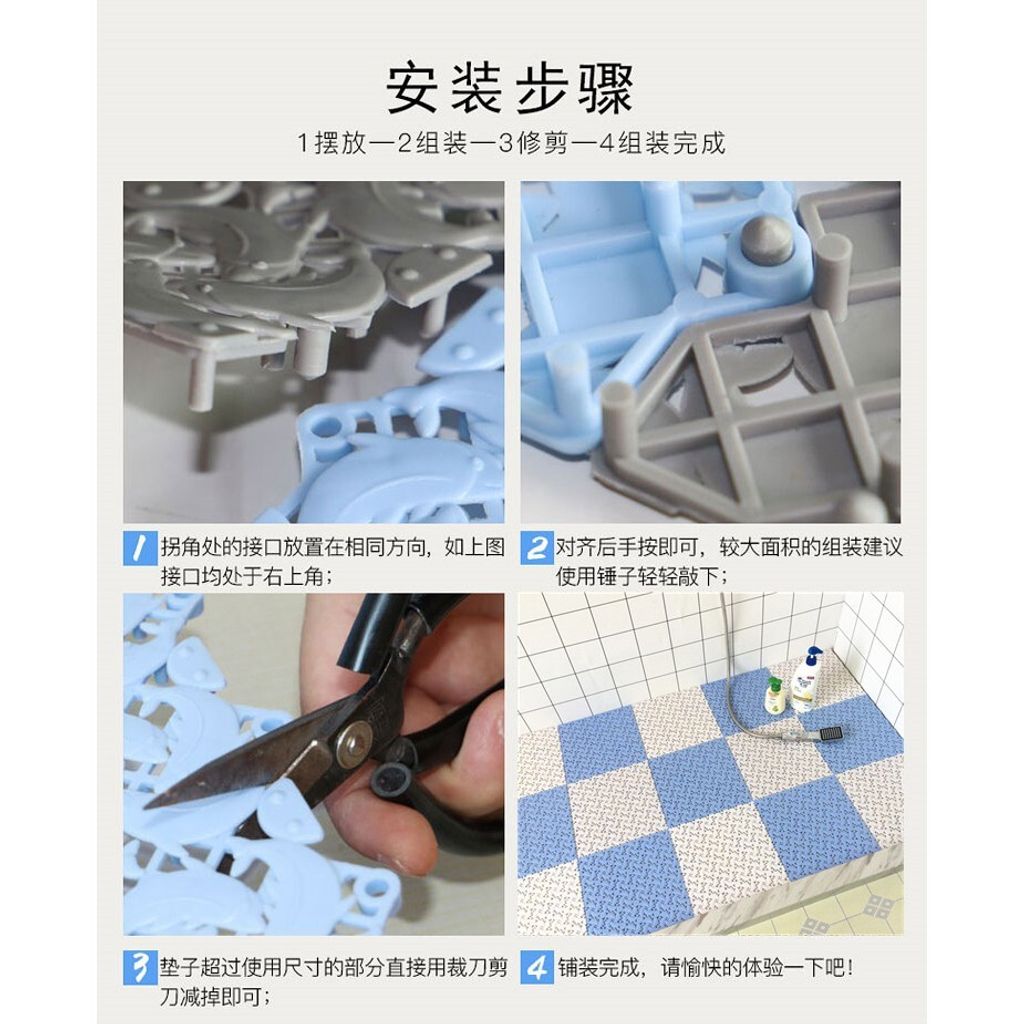 安装步骤

1摆放—2组装—3修剪—4组装完成

1 拐角处的接口放置在相同方向，如上图接口均处于右上角；

2 对齐后手按即可，较大面积的组装建议使用锤子轻轻敲下；

3 垫子超过使用尺寸的部分直接用裁刀剪刀减掉即可；

4 铺装完成，请愉快的体验一下吧！