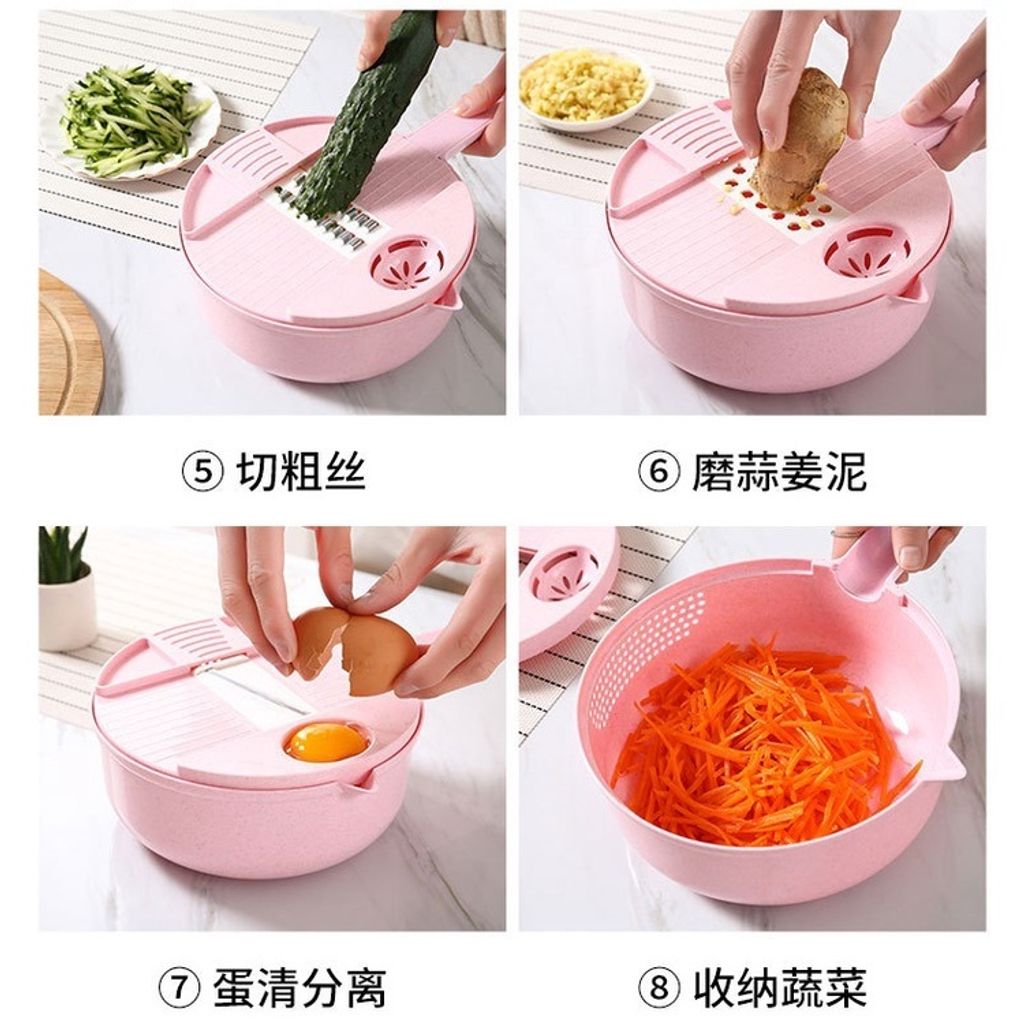 ⑤ 切粗丝

⑥ 磨蒜姜泥

⑦ 蛋清分离

⑧ 收纳蔬菜