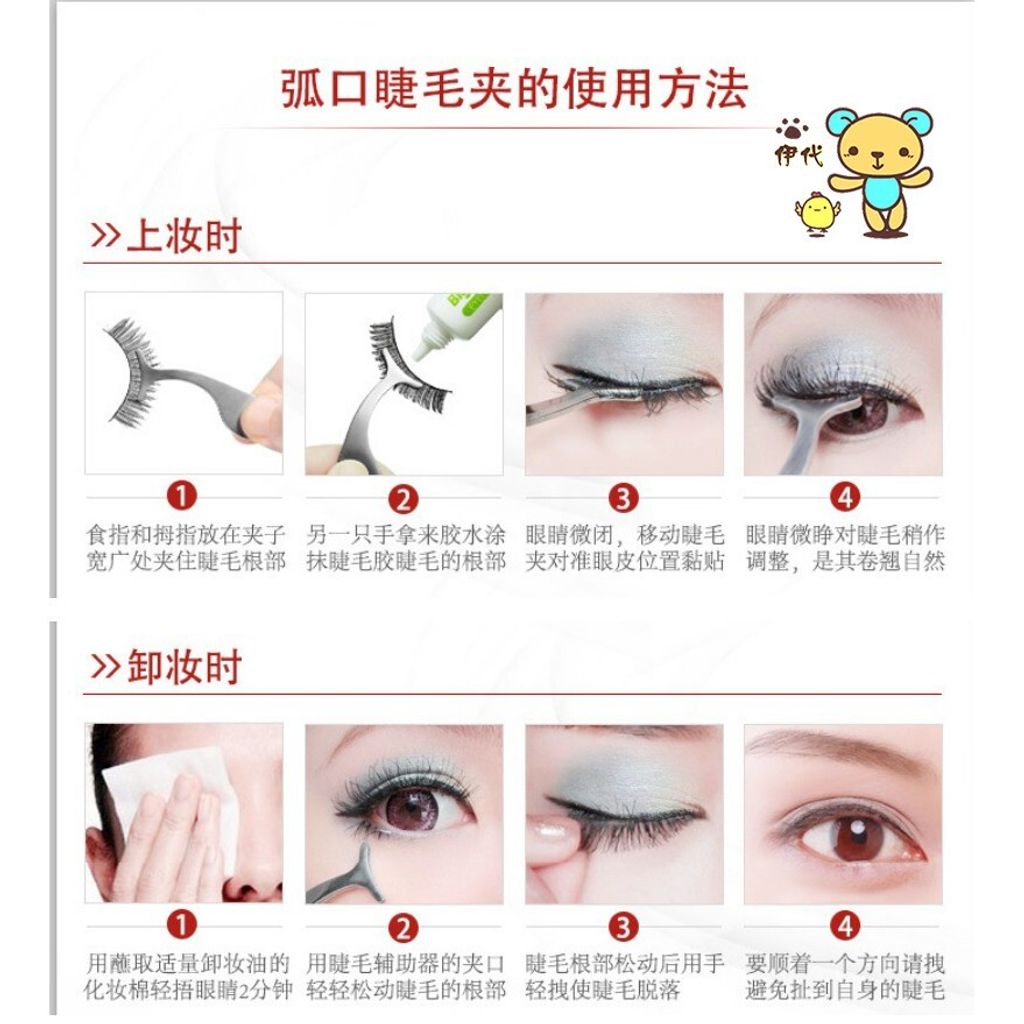 弧口睫毛夹的使用方法

伊代

>>上妆时

1
食指和拇指放在夹子宽广处夹住睫毛根部

2
另一只手拿来胶水涂抹睫毛胶睫毛的根部

3
眼睛微闭，移动睫毛夹对准眼皮位置黏贴

4
眼睛微睁对睫毛稍作调整，是其卷翘自然

>>卸妆时

1
用蘸取适量卸妆油的化妆棉轻捂眼睛2分钟

2
用睫毛辅助器的夹口轻轻松动睫毛的根部

3
睫毛根部松动后用手轻拽使睫毛脱落

4
要顺着一个方向请拽避免扯到自身的睫毛