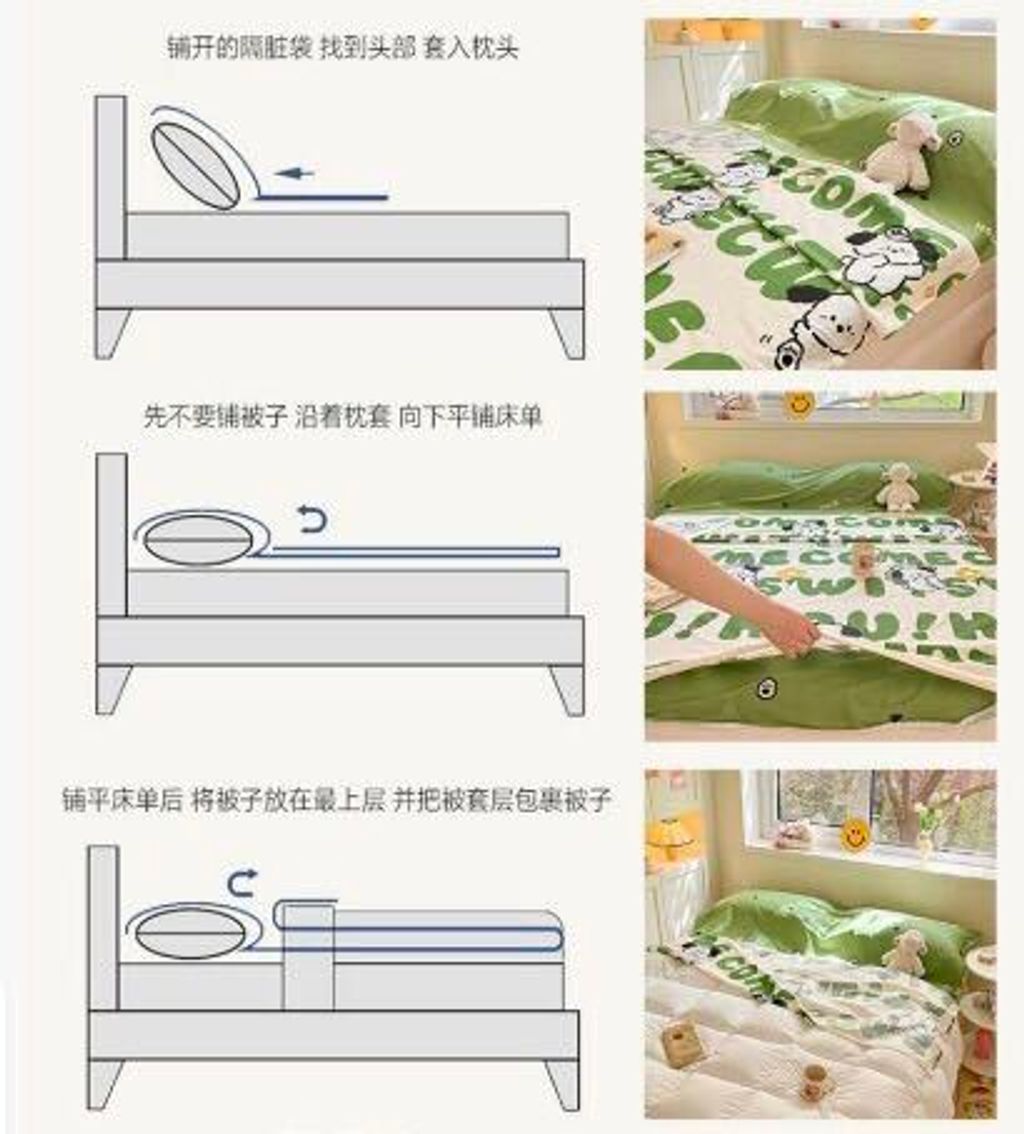 铺开的隔脏袋 找到头部 套入枕头

先不要铺被子 沿着枕套 向下平铺床单

铺平床单后 将被子放在最上层 并把被套层包裹被子