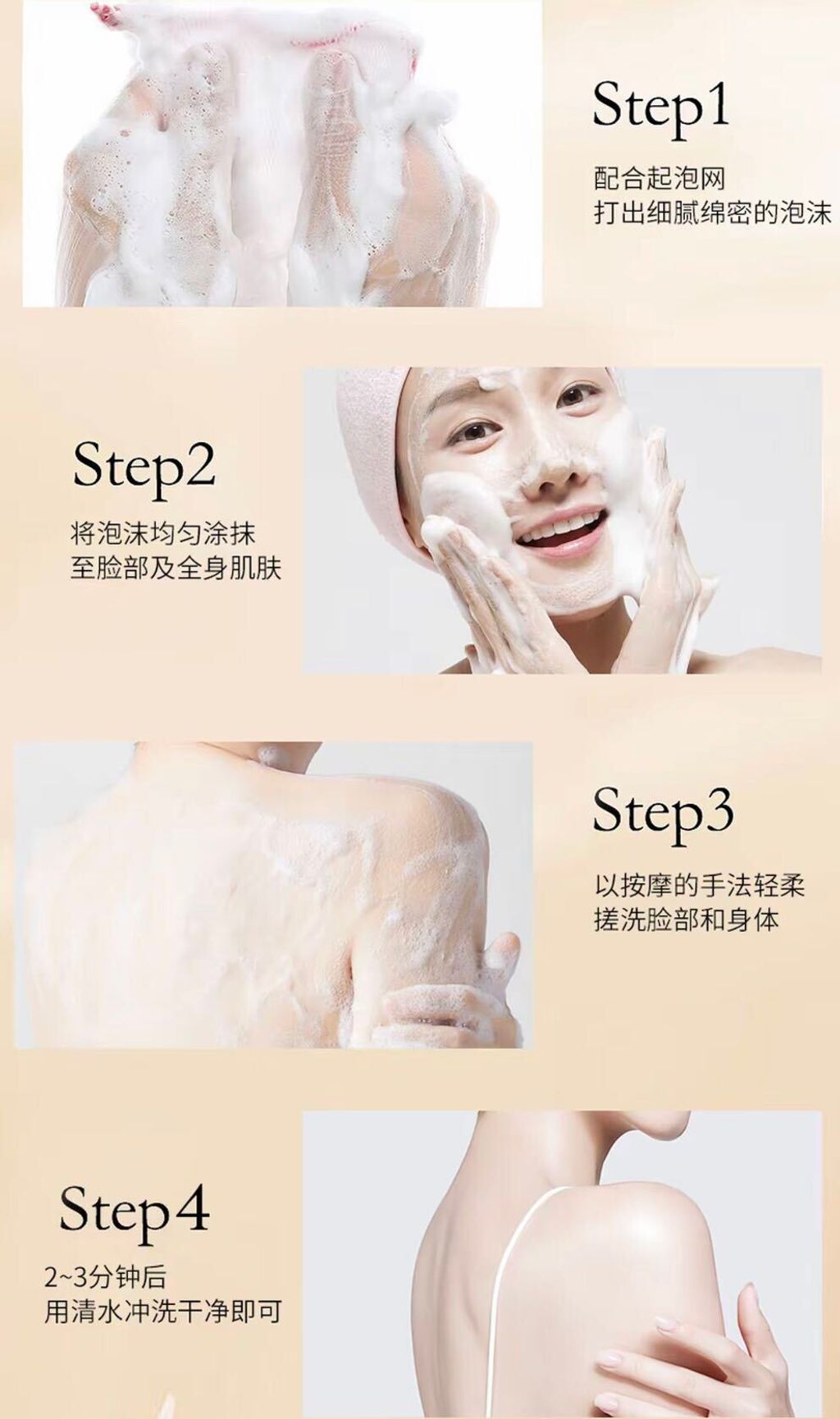 Step1
配合起泡网
打出细腻绵密的泡沫

Step2
将泡沫均匀涂抹
至脸部及全身肌肤

Step3
以按摩的手法轻柔
搓洗脸部和身体

Step4
2~3分钟后
用清水冲洗干净即可