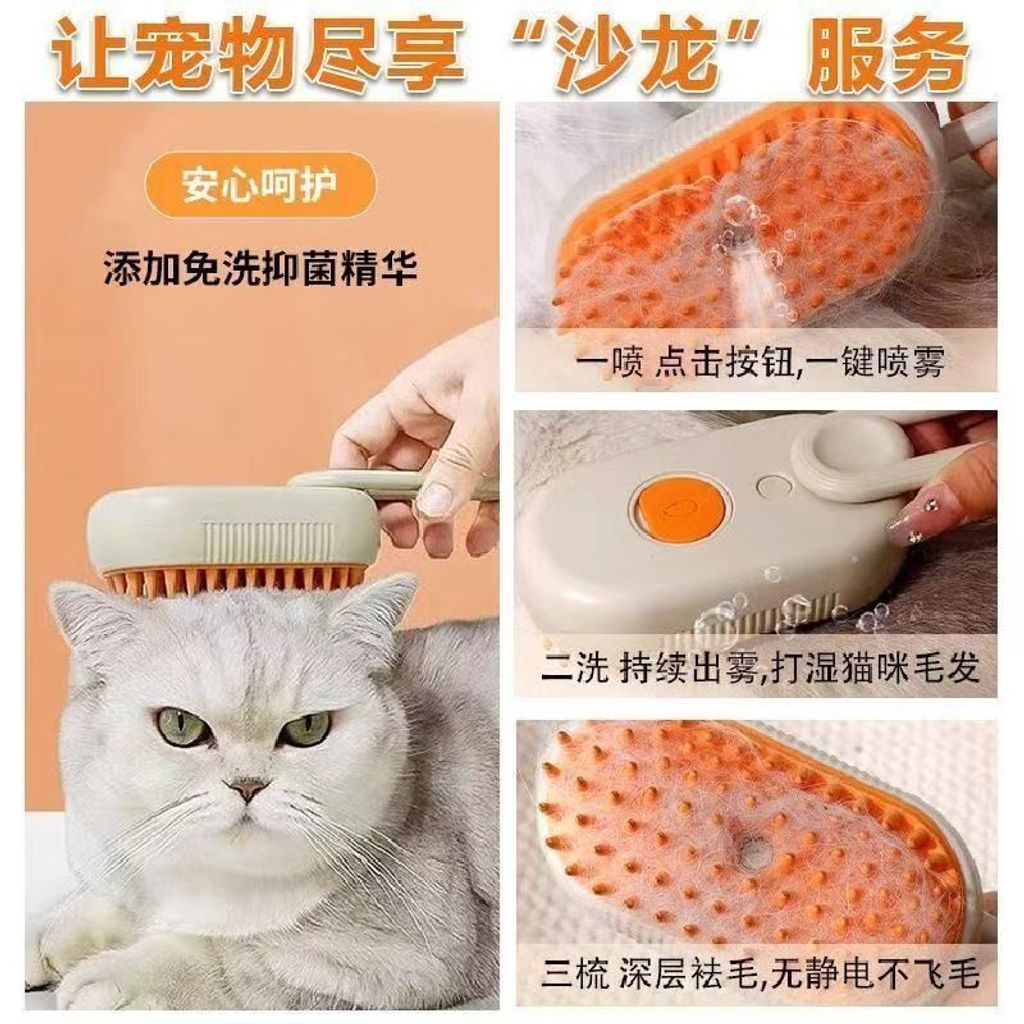 让宠物尽享“沙龙”服务

安心呵护

添加免洗抑菌精华

一喷 点击按钮,一键喷雾

二洗 持续出雾,打湿猫咪毛发

三梳 深层祛毛,无静电不飞毛