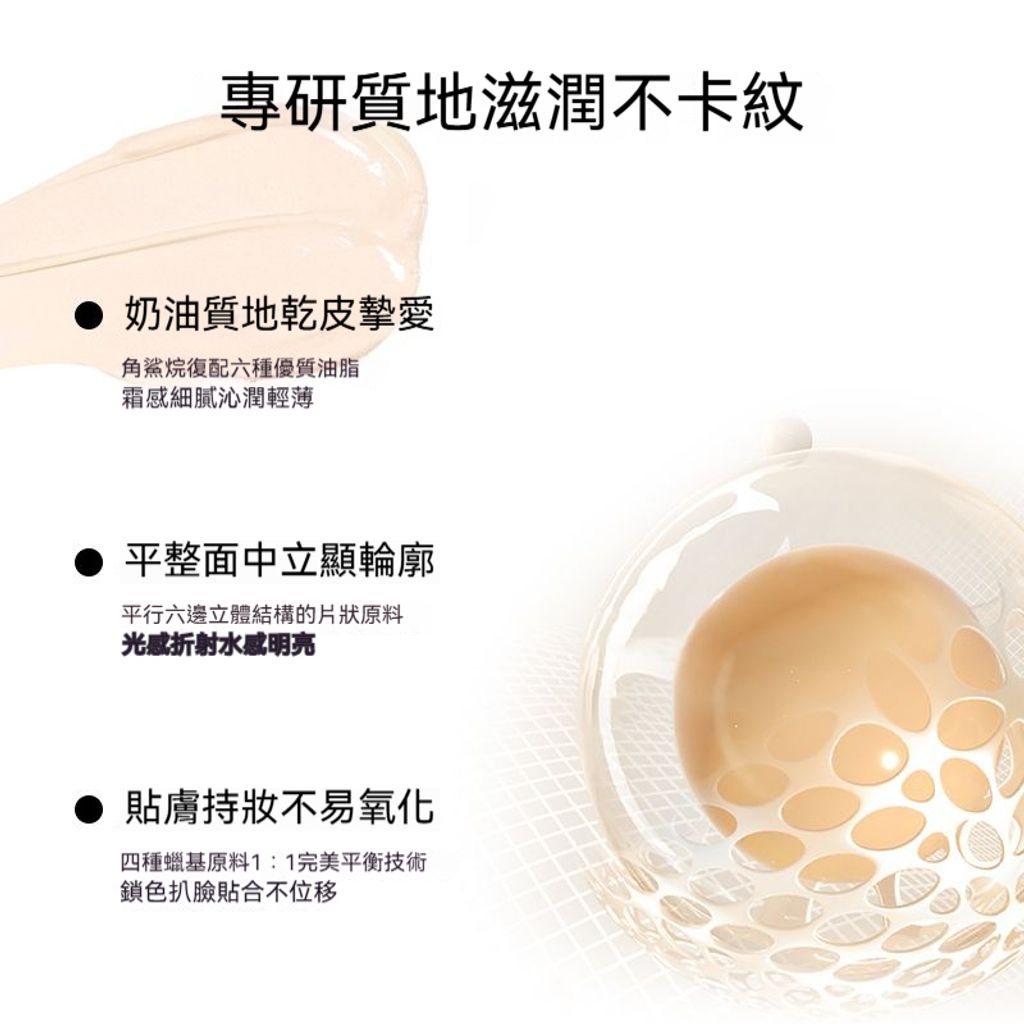 專研質地滋潤不卡紋

● 奶油質地乾皮摯愛

角鯊烷復配六種優質油脂
霜感細膩沁潤輕薄

● 平整面中立顯輪廓

平行六邊立體結構的片狀原料
光感折射水感明亮

● 貼膚持妝不易氧化

四種蠟基原料1：1完美平衡技術
鎖色扒臉貼合不位移