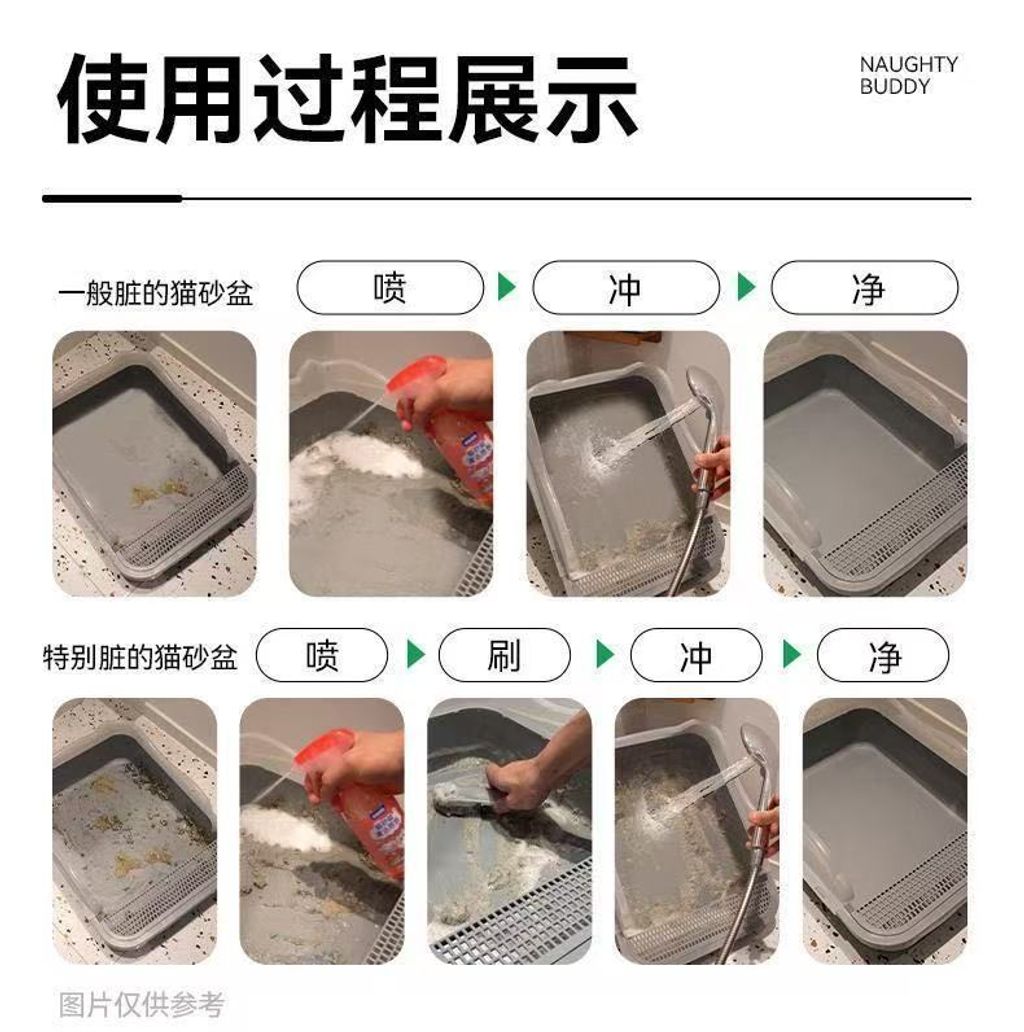 使用过程展示

NAUGHTY
BUDDY

一般脏的猫砂盆 喷 冲 净

特别脏的猫砂盆 喷 刷 冲 净

图片仅供参考