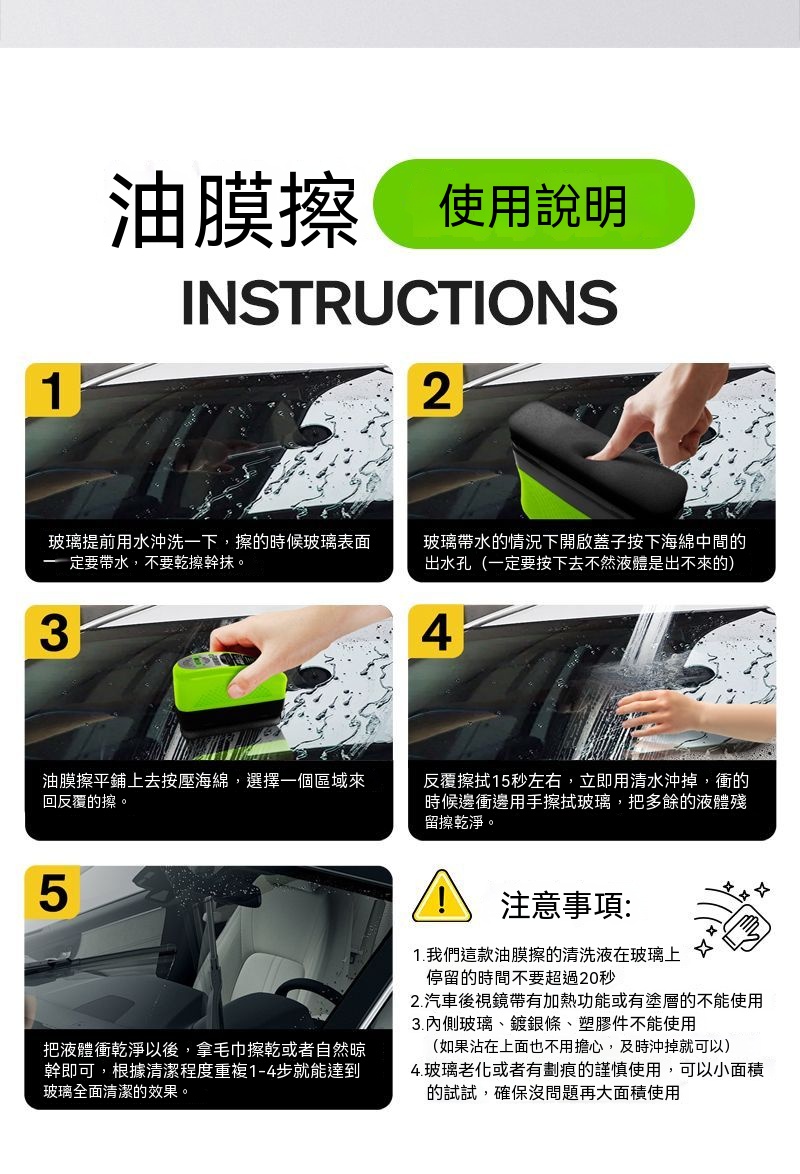 油膜擦 使用說明

INSTRUCTIONS

1

玻璃提前用水沖洗一下，擦的時候玻璃表面一定要帶水，不要乾擦幹抹。

2

玻璃帶水的情況下開啟蓋子按下海綿中間的出水孔（一定要按下去不然液體是出不來的）

3

油膜擦平鋪上去按壓海綿，選擇一個區域來回反覆的擦。

4

反覆擦拭15秒左右，立即用清水沖掉，衝的時候邊衝邊用手擦拭玻璃，把多餘的液體殘留擦乾淨。

5

把液體衝乾淨以後，拿毛巾擦乾或者自然晾幹即可，根據清潔程度重複1-4步就能達到玻璃全面清潔的效果。

注意事項:

1.我們這款油膜擦的清洗液在玻璃上停留的時間不要超過20秒
2.汽車後視鏡帶有加熱功能或有塗層的不能使用
3.內側玻璃、鍍銀條、塑膠件不能使用
（如果沾在上面也不用擔心，及時沖掉就可以）
4.玻璃老化或者有劃痕的謹慎使用，可以小面積的試試，確保沒問題再大面積使用