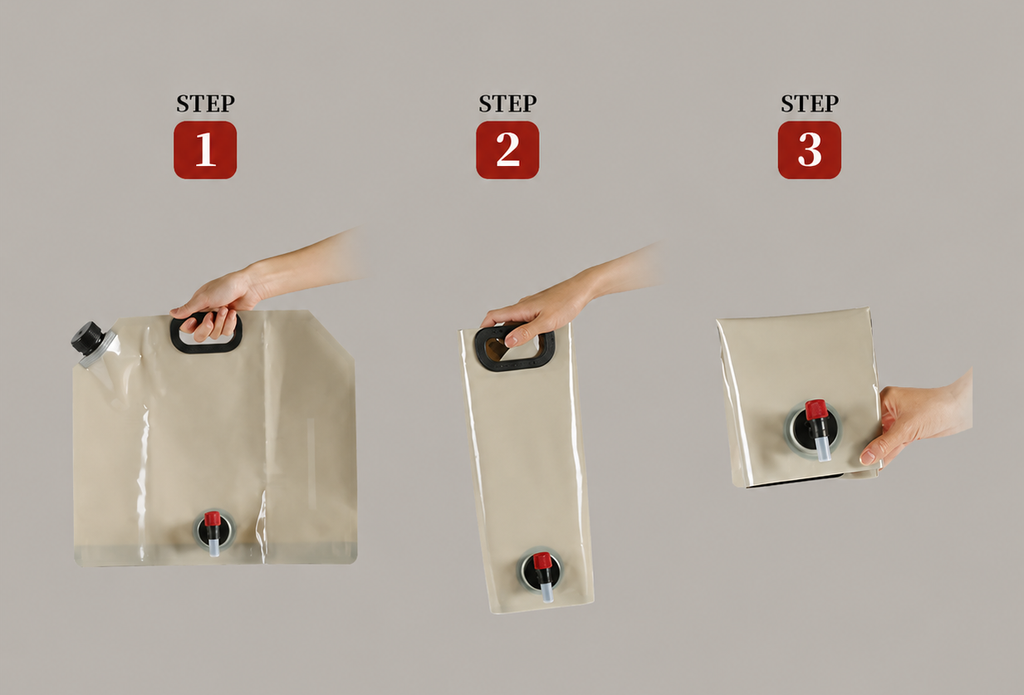 STEP
1

STEP
2

STEP
3