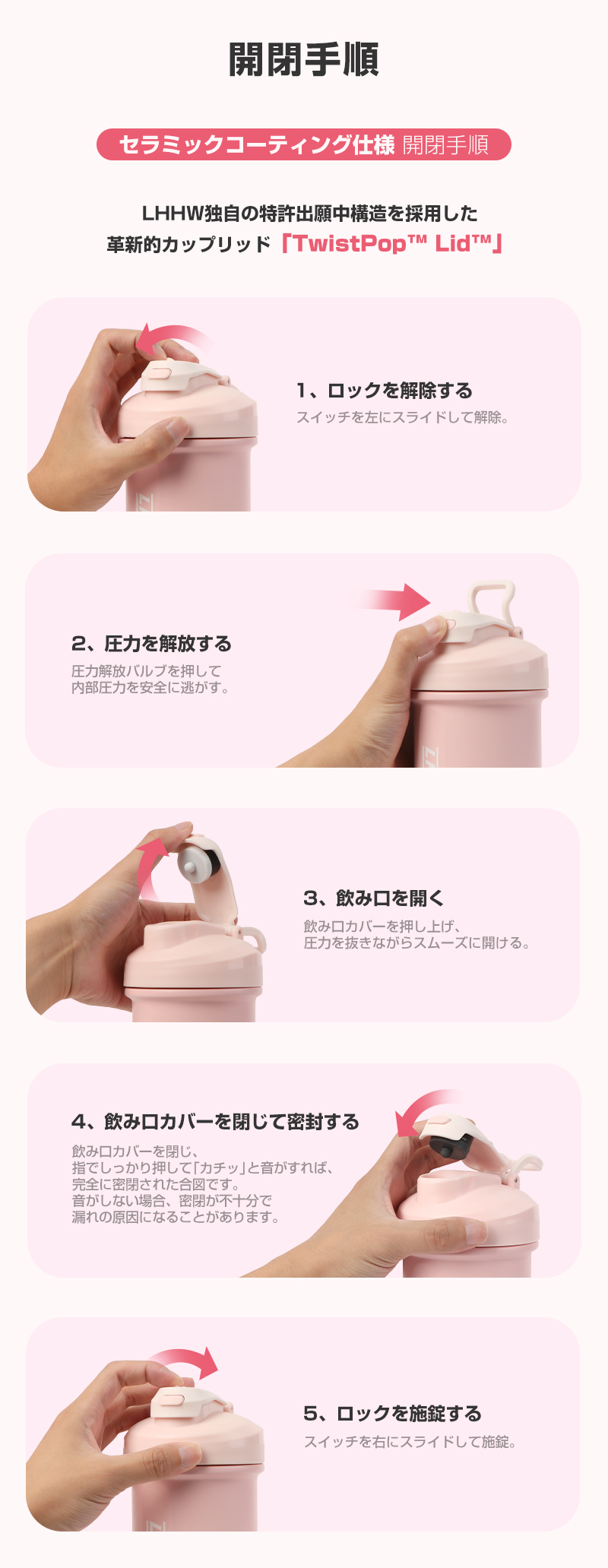 開閉手順

セラミックコーティング仕様 開閉手順

LHHW独自の特許出願中構造を採用した
革新的カップリッド「TwistPop™ Lid™」

1、ロックを解除する
スイッチを左にスライドして解除。

2、圧力を解放する
圧力解放バルブを押して
内部圧力を安全に逃がす。

3、飲み口を開く
飲み口カバーを押し上げ、
圧力を抜きながらスムーズに開ける。

4、飲み口カバーを閉じて密封する
飲み口カバーを閉じ、
指でしっかり押して「カチッ」と音がすれば、
完全に密閉された合図です。
音がしない場合、密閉が不十分で
漏れの原因になることがあります。

5、ロックを施錠する
スイッチを右にスライドして施錠。