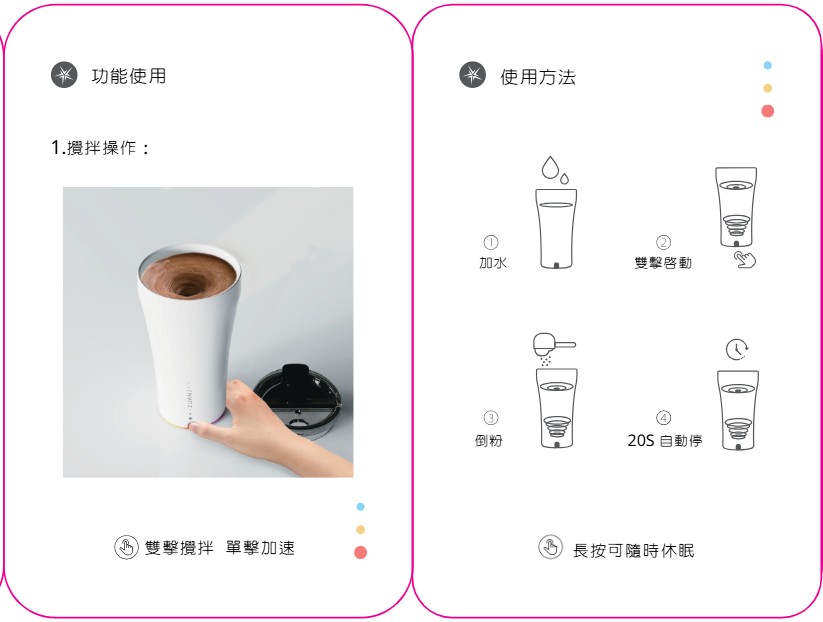 功能使用

1.攪拌操作：

雙擊攪拌 單擊加速

使用方法

①
加水

②
雙擊啓動

③
倒粉

④
20S 自動停

長按可隨時休眠