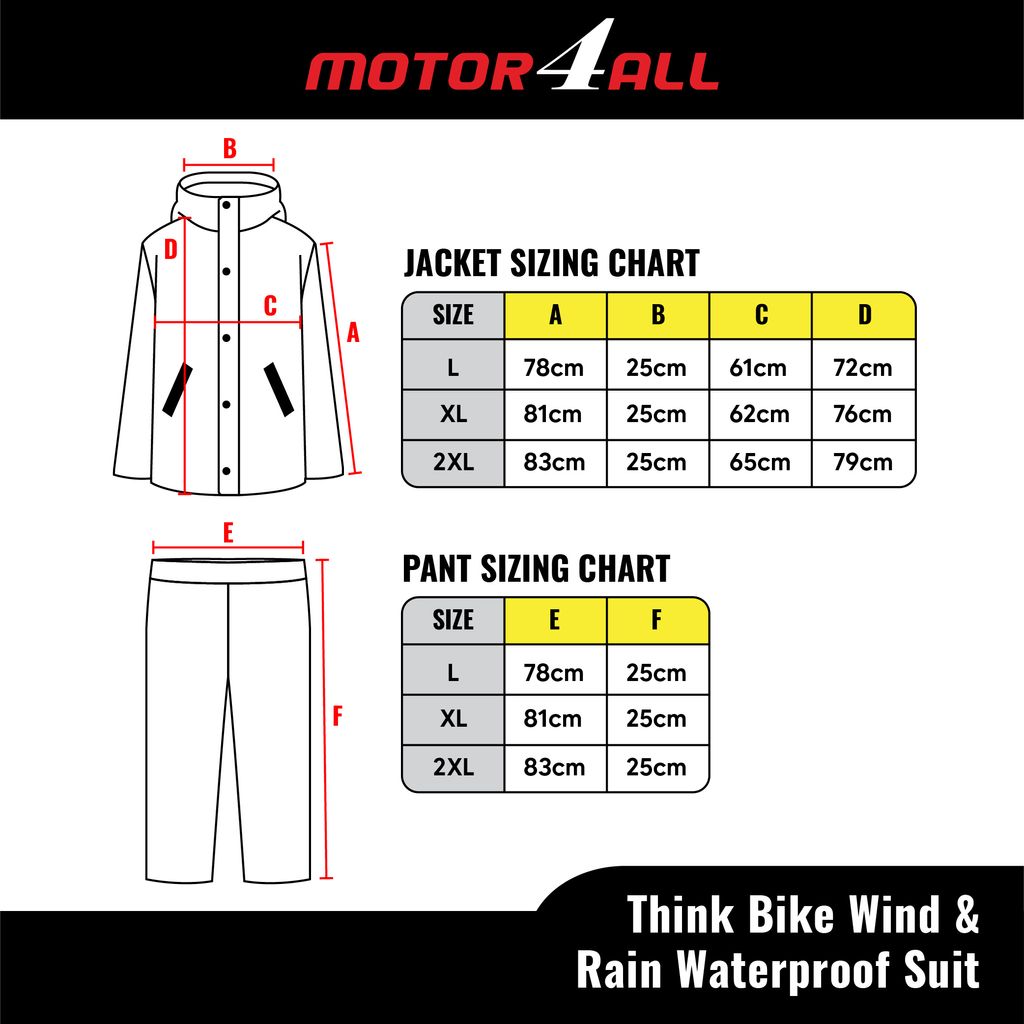 MOTOR4ALL

B
D
C
A

JACKET SIZING CHART

| SIZE | A | B | C | D |
|---|---|---|---|---|
| L | 78cm | 25cm | 61cm | 72cm |
| XL | 81cm | 25cm | 62cm | 76cm |
| 2XL | 83cm | 25cm | 65cm | 79cm |

E
F

PANT SIZING CHART

| SIZE | E | F |
|---|---|---|
| L | 78cm | 25cm |
| XL | 81cm | 25cm |
| 2XL | 83cm | 25cm |

Think Bike Wind & Rain Waterproof Suit