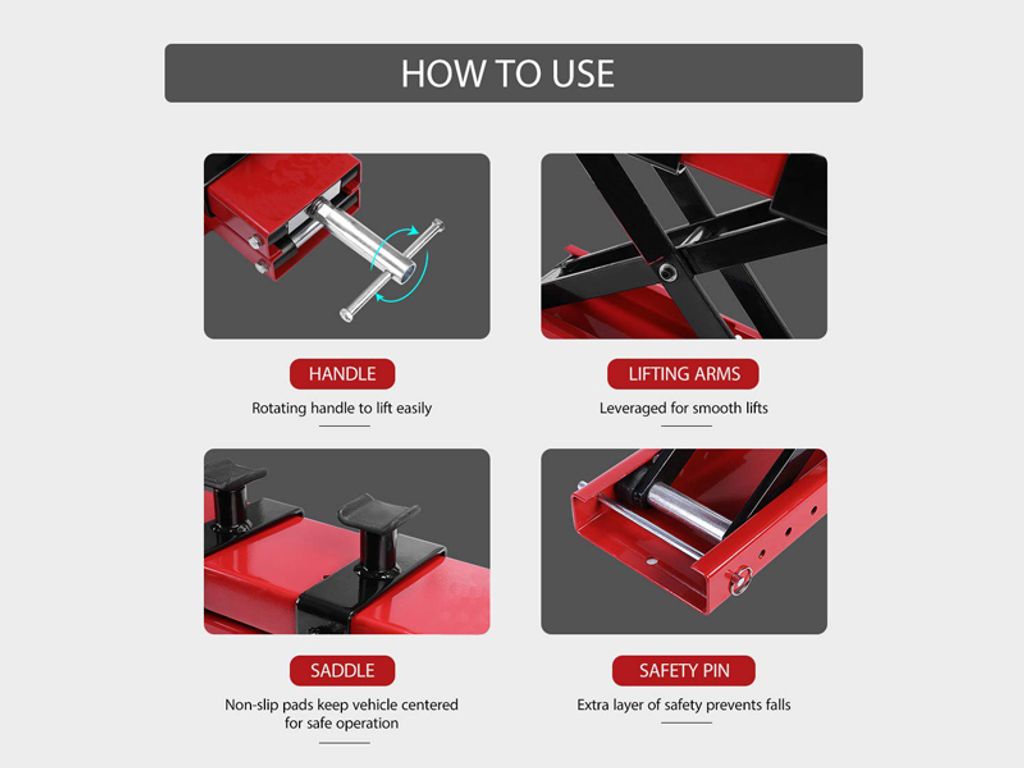 HOW TO USE

HANDLE

Rotating handle to lift easily

LIFTING ARMS

Leveraged for smooth lifts

SADDLE

Non-slip pads keep vehicle centered for safe operation

SAFETY PIN

Extra layer of safety prevents falls